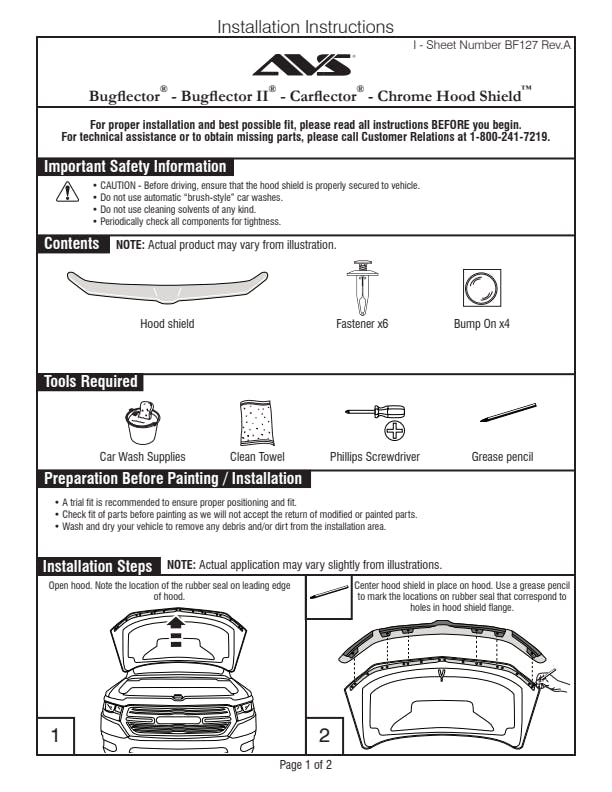 Installation Instructions

I - Sheet Number BF127 Rev.A

AVS

Bugflector® - Bugflector II® - Carflector® - Chrome Hood Shield™

For proper installation and best possible fit, please read all instructions BEFORE you begin.
For technical assistance or to obtain missing parts, please call Customer Relations at 1-800-241-7219.

Important Safety Information

• CAUTION - Before driving, ensure that the hood shield is properly secured to vehicle.
• Do not use automatic "brush-style" car washes.
• Do not use cleaning solvents of any kind.
• Periodically check all components for tightness.

Contents NOTE: Actual product may vary from illustration.

Hood shield

Fastener x6

Bump On x4

Tools Required

Car Wash Supplies

Clean Towel

Phillips Screwdriver

Grease pencil

Preparation Before Painting / Installation

• A trial fit is recommended to ensure proper positioning and fit.
• Check fit of parts before painting as we will not accept the return of modified or painted parts.
• Wash and dry your vehicle to remove any debris and/or dirt from the installation area.

Installation Steps NOTE: Actual application may vary slightly from illustrations.

Open hood. Note the location of the rubber seal on leading edge of hood.

1

Center hood shield in place on hood. Use a grease pencil to mark the locations on rubber seal that correspond to holes in hood shield flange.

2

Page 1 of 2