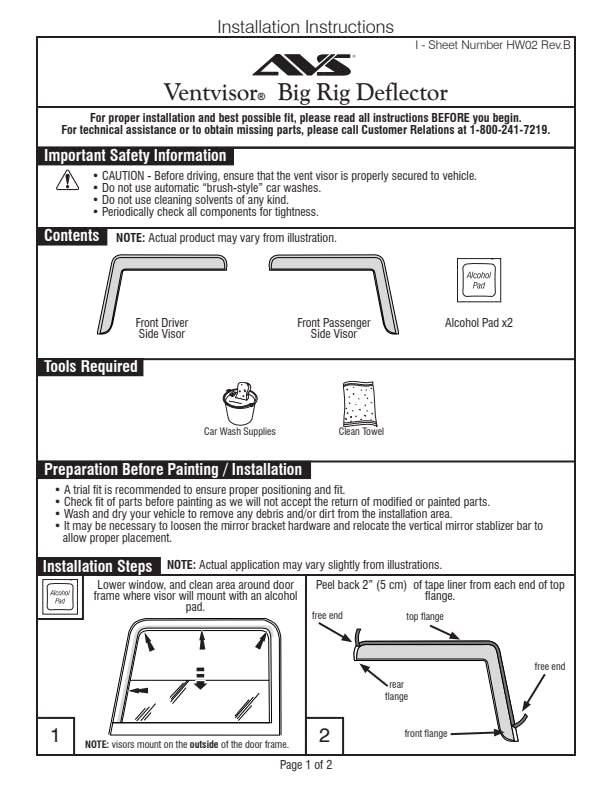 Installation Instructions

I - Sheet Number HW02 Rev.B

AVS

Ventvisor® Big Rig Deflector

For proper installation and best possible fit, please read all instructions BEFORE you begin.
For technical assistance or to obtain missing parts, please call Customer Relations at 1-800-241-7219.

Important Safety Information

• CAUTION - Before driving, ensure that the vent visor is properly secured to vehicle.
• Do not use automatic "brush-style" car washes.
• Do not use cleaning solvents of any kind.
• Periodically check all components for tightness.

Contents

NOTE: Actual product may vary from illustration.

Front Driver Side Visor

Front Passenger Side Visor

Alcohol Pad

Alcohol Pad x2

Tools Required

Car Wash Supplies

Clean Towel

Preparation Before Painting / Installation

• A trial fit is recommended to ensure proper positioning and fit.
• Check fit of parts before painting as we will not accept the return of modified or painted parts.
• Wash and dry your vehicle to remove any debris and/or dirt from the installation area.
• It may be necessary to loosen the mirror bracket hardware and relocate the vertical mirror stablizer bar to allow proper placement.

Installation Steps

NOTE: Actual application may vary slightly from illustrations.

Alcohol Pad

Lower window, and clean area around door frame where visor will mount with an alcohol pad.

1

NOTE: visors mount on the outside of the door frame.

Peel back 2" (5 cm) of tape liner from each end of top flange.

free end

top flange

free end

rear flange

front flange

2

Page 1 of 2