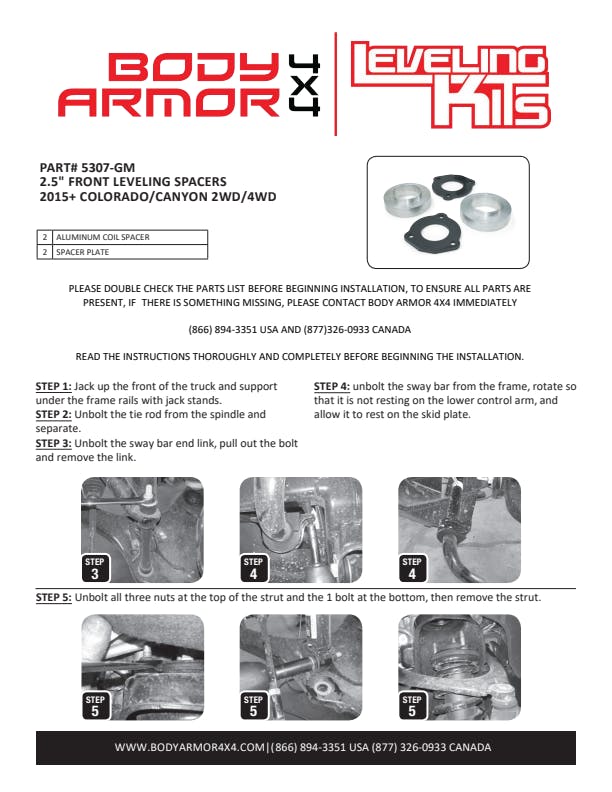 BODY ARMOR 4X4

LEVELING KITS

PART# 5307-GM
2.5" FRONT LEVELING SPACERS
2015+ COLORADO/CANYON 2WD/4WD

| 2 | ALUMINUM COIL SPACER |
|---|---|
| 2 | SPACER PLATE |

PLEASE DOUBLE CHECK THE PARTS LIST BEFORE BEGINNING INSTALLATION, TO ENSURE ALL PARTS ARE PRESENT, IF THERE IS SOMETHING MISSING, PLEASE CONTACT BODY ARMOR 4X4 IMMEDIATELY

(866) 894-3351 USA AND (877)326-0933 CANADA

READ THE INSTRUCTIONS THOROUGHLY AND COMPLETELY BEFORE BEGINNING THE INSTALLATION.

STEP 1: Jack up the front of the truck and support under the frame rails with jack stands.
STEP 2: Unbolt the tie rod from the spindle and separate.
STEP 3: Unbolt the sway bar end link, pull out the bolt and remove the link.

STEP 4: unbolt the sway bar from the frame, rotate so that it is not resting on the lower control arm, and allow it to rest on the skid plate.

STEP 3

STEP 4

STEP 4

STEP 5: Unbolt all three nuts at the top of the strut and the 1 bolt at the bottom, then remove the strut.

STEP 5

STEP 5

STEP 5

WWW.BODYARMOR4X4.COM|(866) 894-3351 USA (877) 326-0933 CANADA