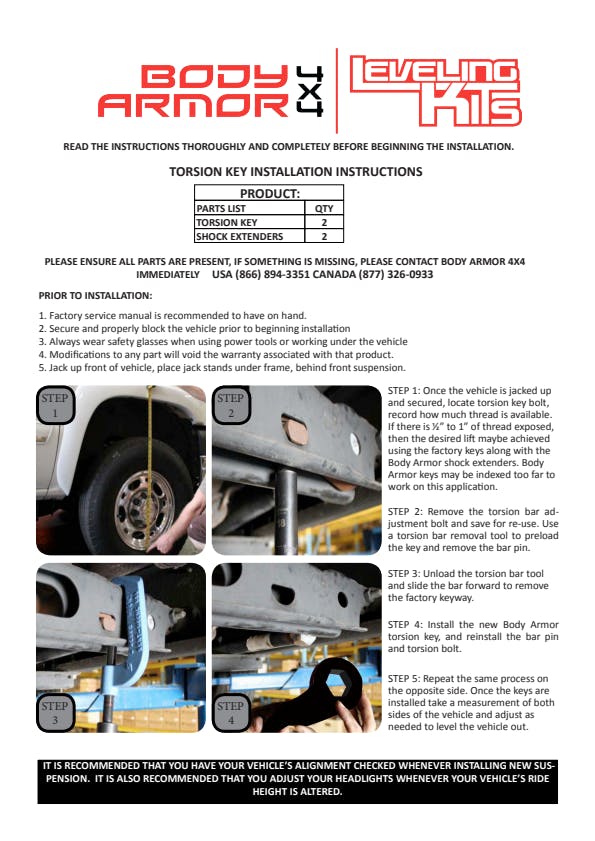 BODY ARMOR 4X4

LEVELING KITS

READ THE INSTRUCTIONS THOROUGHLY AND COMPLETELY BEFORE BEGINNING THE INSTALLATION.

TORSION KEY INSTALLATION INSTRUCTIONS

| PRODUCT: | |
|---|---|
| PARTS LIST | QTY |
| TORSION KEY | 2 |
| SHOCK EXTENDERS | 2 |

PLEASE ENSURE ALL PARTS ARE PRESENT, IF SOMETHING IS MISSING, PLEASE CONTACT BODY ARMOR 4X4 IMMEDIATELY USA (866) 894-3351 CANADA (877) 326-0933

PRIOR TO INSTALLATION:

1. Factory service manual is recommended to have on hand.
2. Secure and properly block the vehicle prior to beginning installation
3. Always wear safety glasses when using power tools or working under the vehicle
4. Modifications to any part will void the warranty associated with that product.
5. Jack up front of vehicle, place jack stands under frame, behind front suspension.

STEP 1

STEP 2

STEP 3

STEP 4

STEP 1: Once the vehicle is jacked up and secured, locate torsion key bolt, record how much thread is available. If there is ½" to 1" of thread exposed, then the desired lift maybe achieved using the factory keys along with the Body Armor shock extenders. Body Armor keys may be indexed too far to work on this application.

STEP 2: Remove the torsion bar adjustment bolt and save for re-use. Use a torsion bar removal tool to preload the key and remove the bar pin.

STEP 3: Unload the torsion bar tool and slide the bar forward to remove the factory keyway.

STEP 4: Install the new Body Armor torsion key, and reinstall the bar pin and torsion bolt.

STEP 5: Repeat the same process on the opposite side. Once the keys are installed take a measurement of both sides of the vehicle and adjust as needed to level the vehicle out.

IT IS RECOMMENDED THAT YOU HAVE YOUR VEHICLE'S ALIGNMENT CHECKED WHENEVER INSTALLING NEW SUSPENSION. IT IS ALSO RECOMMENDED THAT YOU ADJUST YOUR HEADLIGHTS WHENEVER YOUR VEHICLE'S RIDE HEIGHT IS ALTERED.