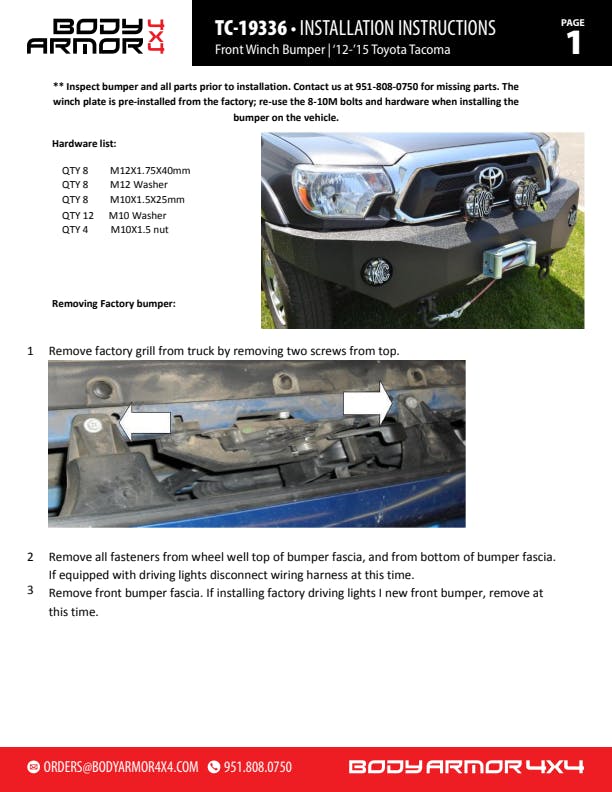 BODY ARMOR 4X4

TC-19336 • INSTALLATION INSTRUCTIONS
Front Winch Bumper | '12-'15 Toyota Tacoma

PAGE
1

** Inspect bumper and all parts prior to installation. Contact us at 951-808-0750 for missing parts. The winch plate is pre-installed from the factory; re-use the 8-10M bolts and hardware when installing the bumper on the vehicle.

Hardware list:

QTY 8 M12X1.75X40mm
QTY 8 M12 Washer
QTY 8 M10X1.5X25mm
QTY 12 M10 Washer
QTY 4 M10X1.5 nut

Removing Factory bumper:

1 Remove factory grill from truck by removing two screws from top.

2 Remove all fasteners from wheel well top of bumper fascia, and from bottom of bumper fascia. If equipped with driving lights disconnect wiring harness at this time.

3 Remove front bumper fascia. If installing factory driving lights I new front bumper, remove at this time.

ORDERS@BODYARMOR4X4.COM 951.808.0750 BODY ARMOR 4X4