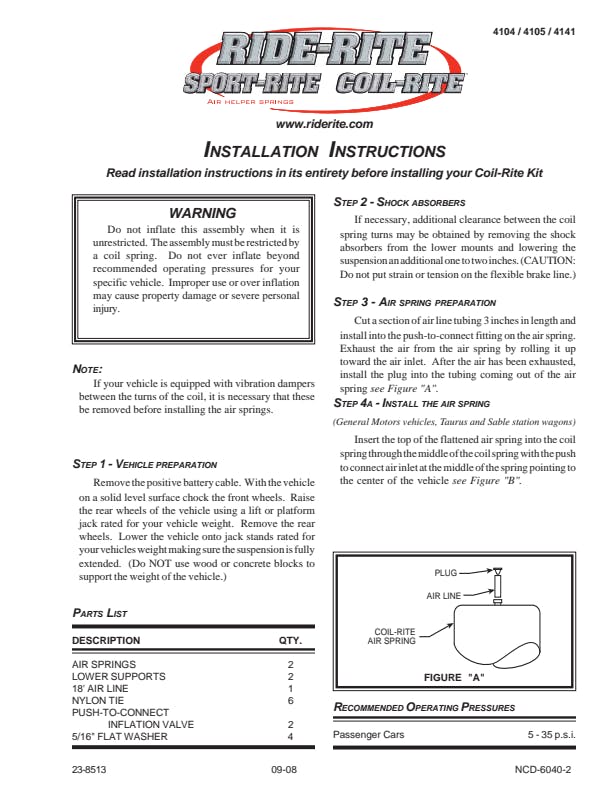 4104 / 4105 / 4141

RIDE-RITE
SPORT-RITE COIL-RITE
AIR HELPER SPRINGS

www.riderite.com

INSTALLATION INSTRUCTIONS

Read installation instructions in its entirety before installing your Coil-Rite Kit

WARNING

Do not inflate this assembly when it is unrestricted. The assembly must be restricted by a coil spring. Do not ever inflate beyond recommended operating pressures for your specific vehicle. Improper use or over inflation may cause property damage or severe personal injury.

NOTE:

If your vehicle is equipped with vibration dampers between the turns of the coil, it is necessary that these be removed before installing the air springs.

STEP 1 - VEHICLE PREPARATION

Remove the positive battery cable. With the vehicle on a solid level surface chock the front wheels. Raise the rear wheels of the vehicle using a lift or platform jack rated for your vehicle weight. Remove the rear wheels. Lower the vehicle onto jack stands rated for your vehicles weight making sure the suspension is fully extended. (Do NOT use wood or concrete blocks to support the weight of the vehicle.)

PARTS LIST

| DESCRIPTION | QTY. |
|---|---|
| AIR SPRINGS | 2 |
| LOWER SUPPORTS | 2 |
| 18' AIR LINE | 1 |
| NYLON TIE | 6 |
| PUSH-TO-CONNECT INFLATION VALVE | 2 |
| 5/16" FLAT WASHER | 4 |

STEP 2 - SHOCK ABSORBERS

If necessary, additional clearance between the coil spring turns may be obtained by removing the shock absorbers from the lower mounts and lowering the suspension an additional one to two inches. (CAUTION: Do not put strain or tension on the flexible brake line.)

STEP 3 - AIR SPRING PREPARATION

Cut a section of air line tubing 3 inches in length and install into the push-to-connect fitting on the air spring. Exhaust the air from the air spring by rolling it up toward the air inlet. After the air has been exhausted, install the plug into the tubing coming out of the air spring see Figure "A".

STEP 4A - INSTALL THE AIR SPRING

(General Motors vehicles, Taurus and Sable station wagons)

Insert the top of the flattened air spring into the coil spring through the middle of the coil spring with the push to connect air inlet at the middle of the spring pointing to the center of the vehicle see Figure "B".

PLUG
AIR LINE
COIL-RITE AIR SPRING
FIGURE "A"

RECOMMENDED OPERATING PRESSURES

| Passenger Cars | 5 - 35 p.s.i. |
|---|---|

23-8513 09-08 NCD-6040-2