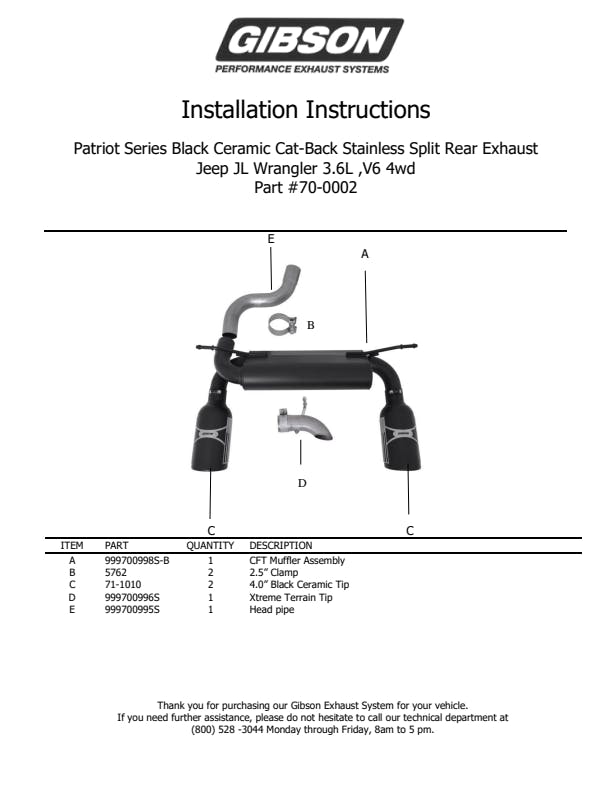 GIBSON
PERFORMANCE EXHAUST SYSTEMS

Installation Instructions

Patriot Series Black Ceramic Cat-Back Stainless Split Rear Exhaust
Jeep JL Wrangler 3.6L ,V6 4wd
Part #70-0002

E
A
B
D
C
C

| ITEM | PART | QUANTITY | DESCRIPTION |
|---|---|---|---|
| A | 999700998S-B | 1 | CFT Muffler Assembly |
| B | 5762 | 2 | 2.5" Clamp |
| C | 71-1010 | 2 | 4.0" Black Ceramic Tip |
| D | 999700996S | 1 | Xtreme Terrain Tip |
| E | 999700995S | 1 | Head pipe |

Thank you for purchasing our Gibson Exhaust System for your vehicle.
If you need further assistance, please do not hesitate to call our technical department at (800) 528 -3044 Monday through Friday, 8am to 5 pm.