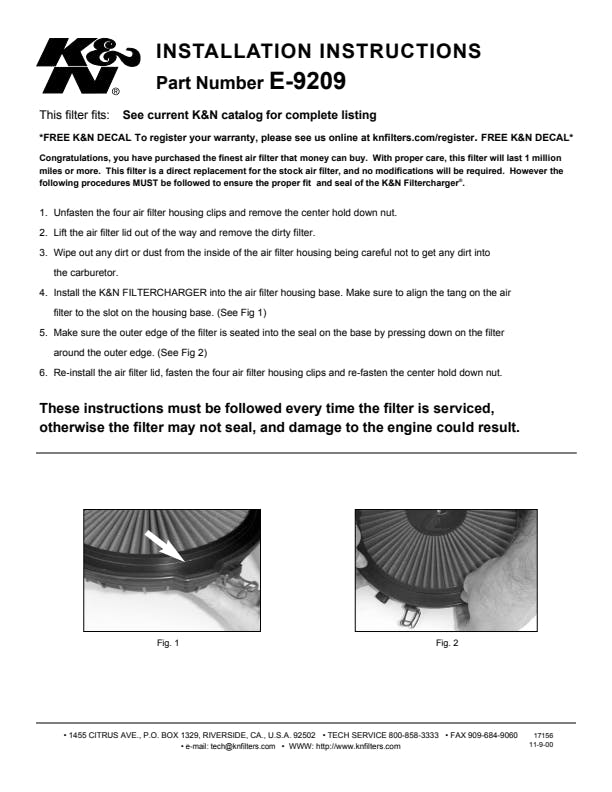 K&N®

INSTALLATION INSTRUCTIONS
Part Number E-9209

This filter fits: See current K&N catalog for complete listing

*FREE K&N DECAL To register your warranty, please see us online at knfilters.com/register. FREE K&N DECAL*

Congratulations, you have purchased the finest air filter that money can buy. With proper care, this filter will last 1 million miles or more. This filter is a direct replacement for the stock air filter, and no modifications will be required. However the following procedures MUST be followed to ensure the proper fit and seal of the K&N Filtercharger®.

1. Unfasten the four air filter housing clips and remove the center hold down nut.
2. Lift the air filter lid out of the way and remove the dirty filter.
3. Wipe out any dirt or dust from the inside of the air filter housing being careful not to get any dirt into the carburetor.
4. Install the K&N FILTERCHARGER into the air filter housing base. Make sure to align the tang on the air filter to the slot on the housing base. (See Fig 1)
5. Make sure the outer edge of the filter is seated into the seal on the base by pressing down on the filter around the outer edge. (See Fig 2)
6. Re-install the air filter lid, fasten the four air filter housing clips and re-fasten the center hold down nut.

These instructions must be followed every time the filter is serviced, otherwise the filter may not seal, and damage to the engine could result.

Fig. 1

Fig. 2

• 1455 CITRUS AVE., P.O. BOX 1329, RIVERSIDE, CA., U.S.A. 92502 • TECH SERVICE 800-858-3333 • FAX 909-684-9060
• e-mail: tech@knfilters.com • WWW: http://www.knfilters.com

17156
11-9-00