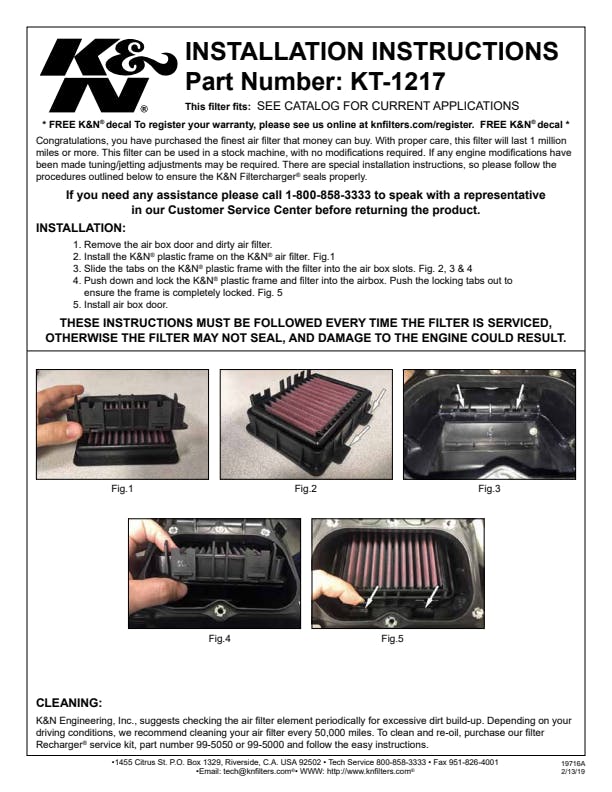 K&N®

INSTALLATION INSTRUCTIONS
Part Number: KT-1217

This filter fits: SEE CATALOG FOR CURRENT APPLICATIONS

* FREE K&N® decal To register your warranty, please see us online at knfilters.com/register. FREE K&N® decal *

Congratulations, you have purchased the finest air filter that money can buy. With proper care, this filter will last 1 million miles or more. This filter can be used in a stock machine, with no modifications required. If any engine modifications have been made tuning/jetting adjustments may be required. There are special installation instructions, so please follow the procedures outlined below to ensure the K&N Filtercharger® seals properly.

If you need any assistance please call 1-800-858-3333 to speak with a representative in our Customer Service Center before returning the product.

INSTALLATION:

1. Remove the air box door and dirty air filter.
2. Install the K&N® plastic frame on the K&N® air filter. Fig.1
3. Slide the tabs on the K&N® plastic frame with the filter into the air box slots. Fig. 2, 3 & 4
4. Push down and lock the K&N® plastic frame and filter into the airbox. Push the locking tabs out to ensure the frame is completely locked. Fig. 5
5. Install air box door.

THESE INSTRUCTIONS MUST BE FOLLOWED EVERY TIME THE FILTER IS SERVICED, OTHERWISE THE FILTER MAY NOT SEAL, AND DAMAGE TO THE ENGINE COULD RESULT.

Fig.1

Fig.2

Fig.3

Fig.4

Fig.5

CLEANING:

K&N Engineering, Inc., suggests checking the air filter element periodically for excessive dirt build-up. Depending on your driving conditions, we recommend cleaning your air filter every 50,000 miles. To clean and re-oil, purchase our filter Recharger® service kit, part number 99-5050 or 99-5000 and follow the easy instructions.

•1455 Citrus St. P.O. Box 1329, Riverside, C.A. USA 92502 • Tech Service 800-858-3333 • Fax 951-826-4001
•Email: tech@knfilters.com®• WWW: http://www.knfilters.com®

19716A
2/13/19