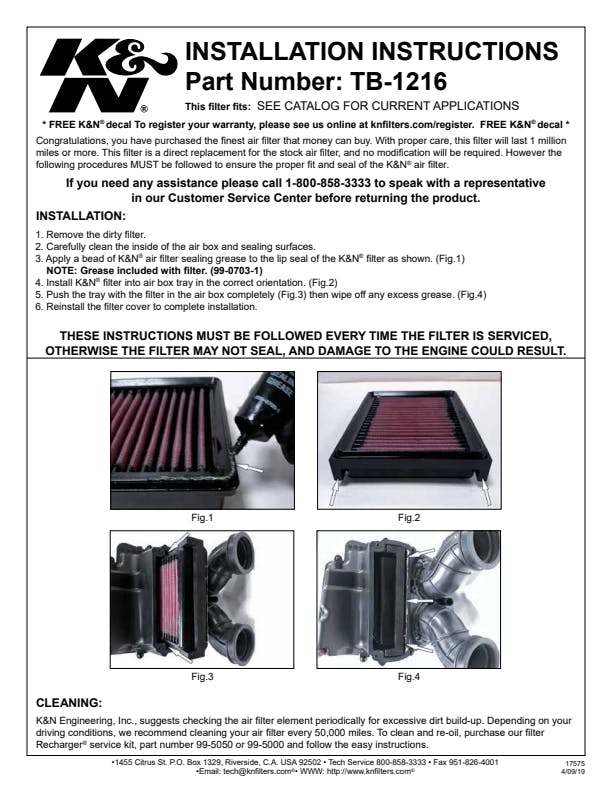 K&N®

INSTALLATION INSTRUCTIONS
Part Number: TB-1216

This filter fits: SEE CATALOG FOR CURRENT APPLICATIONS

* FREE K&N® decal To register your warranty, please see us online at knfilters.com/register. FREE K&N® decal *

Congratulations, you have purchased the finest air filter that money can buy. With proper care, this filter will last 1 million miles or more. This filter is a direct replacement for the stock air filter, and no modification will be required. However the following procedures MUST be followed to ensure the proper fit and seal of the K&N® air filter.

If you need any assistance please call 1-800-858-3333 to speak with a representative in our Customer Service Center before returning the product.

INSTALLATION:

1. Remove the dirty filter.
2. Carefully clean the inside of the air box and sealing surfaces.
3. Apply a bead of K&N® air filter sealing grease to the lip seal of the K&N® filter as shown. (Fig.1)
NOTE: Grease included with filter. (99-0703-1)
4. Install K&N® filter into air box tray in the correct orientation. (Fig.2)
5. Push the tray with the filter in the air box completely (Fig.3) then wipe off any excess grease. (Fig.4)
6. Reinstall the filter cover to complete installation.

THESE INSTRUCTIONS MUST BE FOLLOWED EVERY TIME THE FILTER IS SERVICED, OTHERWISE THE FILTER MAY NOT SEAL, AND DAMAGE TO THE ENGINE COULD RESULT.

Fig.1

Fig.2

Fig.3

Fig.4

CLEANING:

K&N Engineering, Inc., suggests checking the air filter element periodically for excessive dirt build-up. Depending on your driving conditions, we recommend cleaning your air filter every 50,000 miles. To clean and re-oil, purchase our filter Recharger® service kit, part number 99-5050 or 99-5000 and follow the easy instructions.

•1455 Citrus St. P.O. Box 1329, Riverside, C.A. USA 92502 • Tech Service 800-858-3333 • Fax 951-826-4001
•Email: tech@knfilters.com®• WWW: http://www.knfilters.com®

17575
4/09/19