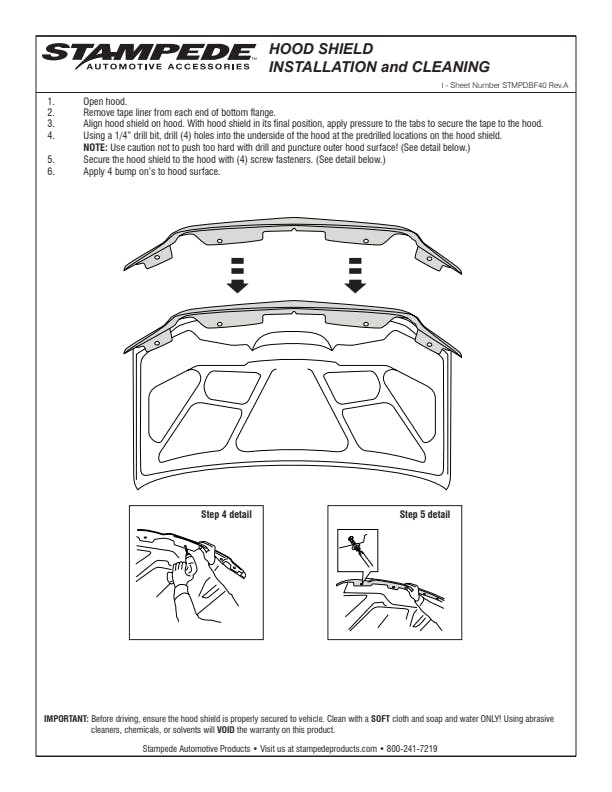 STAMPEDE™
AUTOMOTIVE ACCESSORIES

HOOD SHIELD
INSTALLATION and CLEANING

I - Sheet Number STMPDBF40 Rev.A

1. Open hood.
2. Remove tape liner from each end of bottom flange.
3. Align hood shield on hood. With hood shield in its final position, apply pressure to the tabs to secure the tape to the hood.
4. Using a 1/4" drill bit, drill (4) holes into the underside of the hood at the predrilled locations on the hood shield.
NOTE: Use caution not to push too hard with drill and puncture outer hood surface! (See detail below.)
5. Secure the hood shield to the hood with (4) screw fasteners. (See detail below.)
6. Apply 4 bump on's to hood surface.

Step 4 detail

Step 5 detail

IMPORTANT: Before driving, ensure the hood shield is properly secured to vehicle. Clean with a SOFT cloth and soap and water ONLY! Using abrasive cleaners, chemicals, or solvents will VOID the warranty on this product.

Stampede Automotive Products • Visit us at stampedeproducts.com • 800-241-7219