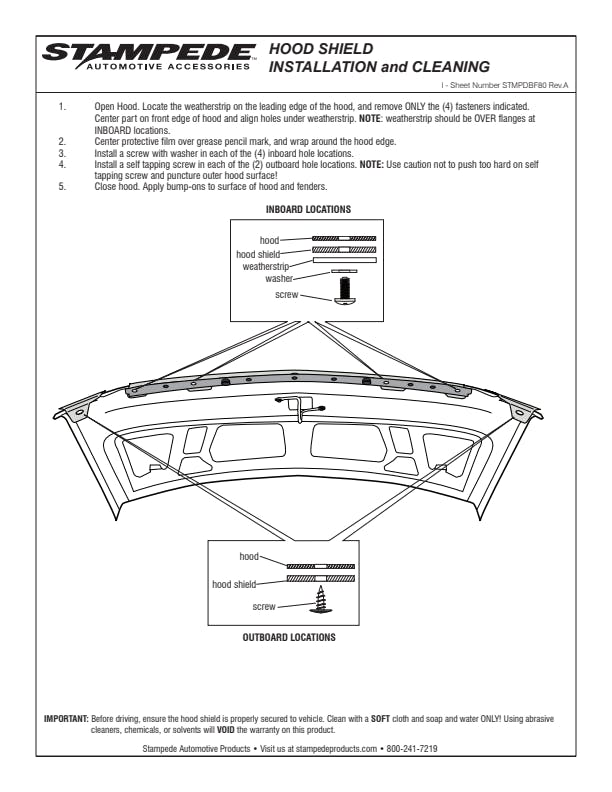 STAMPEDE™
AUTOMOTIVE ACCESSORIES

HOOD SHIELD
INSTALLATION and CLEANING

I - Sheet Number STMPDBF80 Rev.A

1. Open Hood. Locate the weatherstrip on the leading edge of the hood, and remove ONLY the (4) fasteners indicated. Center part on front edge of hood and align holes under weatherstrip. NOTE: weatherstrip should be OVER flanges at INBOARD locations.
2. Center protective film over grease pencil mark, and wrap around the hood edge.
3. Install a screw with washer in each of the (4) inboard hole locations.
4. Install a self tapping screw in each of the (2) outboard hole locations. NOTE: Use caution not to push too hard on self tapping screw and puncture outer hood surface!
5. Close hood. Apply bump-ons to surface of hood and fenders.

INBOARD LOCATIONS

hood
hood shield
weatherstrip
washer
screw

hood
hood shield
screw

OUTBOARD LOCATIONS

IMPORTANT: Before driving, ensure the hood shield is properly secured to vehicle. Clean with a SOFT cloth and soap and water ONLY! Using abrasive cleaners, chemicals, or solvents will VOID the warranty on this product.

Stampede Automotive Products • Visit us at stampedeproducts.com • 800-241-7219