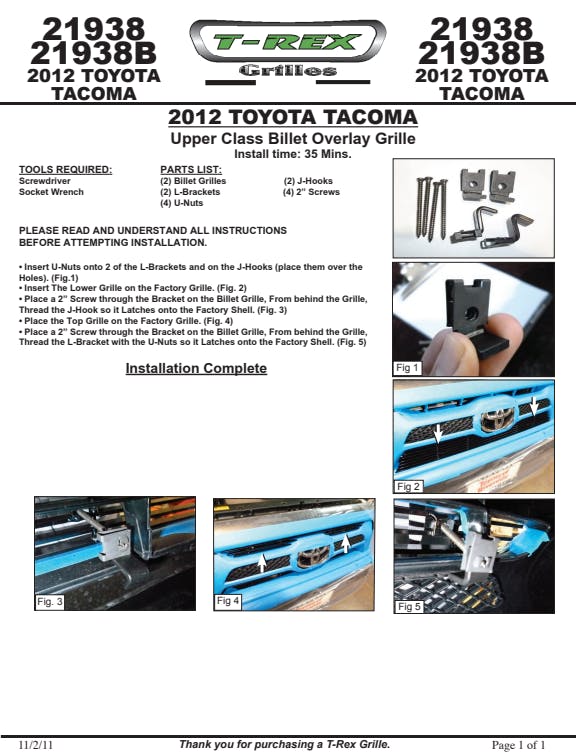 21938
21938B
2012 TOYOTA TACOMA

T-REX
Grilles

21938
21938B
2012 TOYOTA TACOMA

2012 TOYOTA TACOMA

Upper Class Billet Overlay Grille
Install time: 35 Mins.

TOOLS REQUIRED:
Screwdriver
Socket Wrench

PARTS LIST:
(2) Billet Grilles
(2) L-Brackets
(4) U-Nuts
(2) J-Hooks
(4) 2" Screws

PLEASE READ AND UNDERSTAND ALL INSTRUCTIONS BEFORE ATTEMPTING INSTALLATION.

• Insert U-Nuts onto 2 of the L-Brackets and on the J-Hooks (place them over the Holes). (Fig.1)
• Insert The Lower Grille on the Factory Grille. (Fig. 2)
• Place a 2" Screw through the Bracket on the Billet Grille, From behind the Grille, Thread the J-Hook so it Latches onto the Factory Shell. (Fig. 3)
• Place the Top Grille on the Factory Grille. (Fig. 4)
• Place a 2" Screw through the Bracket on the Billet Grille, From behind the Grille, Thread the L-Bracket with the U-Nuts so it Latches onto the Factory Shell. (Fig. 5)

Installation Complete

Fig 1

Fig 2

Fig. 3

Fig 4

Fig 5

11/2/11
Thank you for purchasing a T-Rex Grille.
Page 1 of 1