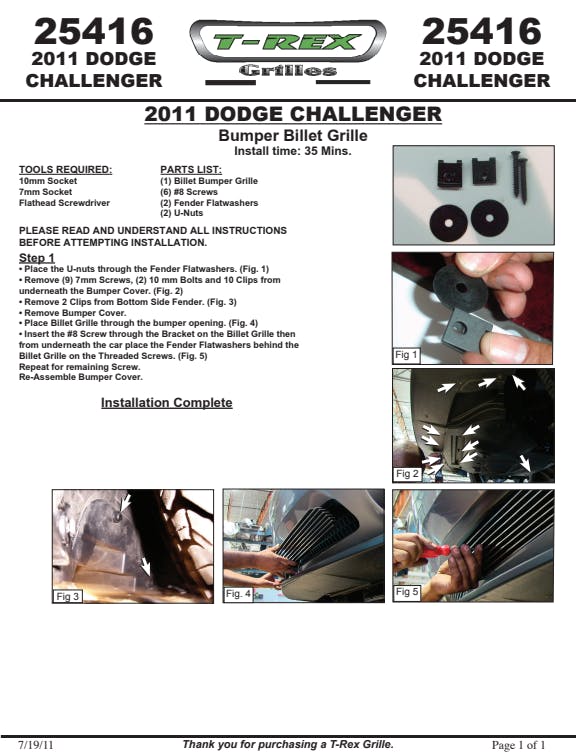 25416
2011 DODGE
CHALLENGER

T-REX
Grilles

25416
2011 DODGE
CHALLENGER

2011 DODGE CHALLENGER

Bumper Billet Grille
Install time: 35 Mins.

TOOLS REQUIRED:
10mm Socket
7mm Socket
Flathead Screwdriver

PARTS LIST:
(1) Billet Bumper Grille
(6) #8 Screws
(2) Fender Flatwashers
(2) U-Nuts

PLEASE READ AND UNDERSTAND ALL INSTRUCTIONS BEFORE ATTEMPTING INSTALLATION.

Step 1
• Place the U-nuts through the Fender Flatwashers. (Fig. 1)
• Remove (9) 7mm Screws, (2) 10 mm Bolts and 10 Clips from underneath the Bumper Cover. (Fig. 2)
• Remove 2 Clips from Bottom Side Fender. (Fig. 3)
• Remove Bumper Cover.
• Place Billet Grille through the bumper opening. (Fig. 4)
• Insert the #8 Screw through the Bracket on the Billet Grille then from underneath the car place the Fender Flatwashers behind the Billet Grille on the Threaded Screws. (Fig. 5)
Repeat for remaining Screw.
Re-Assemble Bumper Cover.

Installation Complete

Fig 1

Fig 2

Fig 3

Fig. 4

Fig 5

7/19/11

Thank you for purchasing a T-Rex Grille.

Page 1 of 1