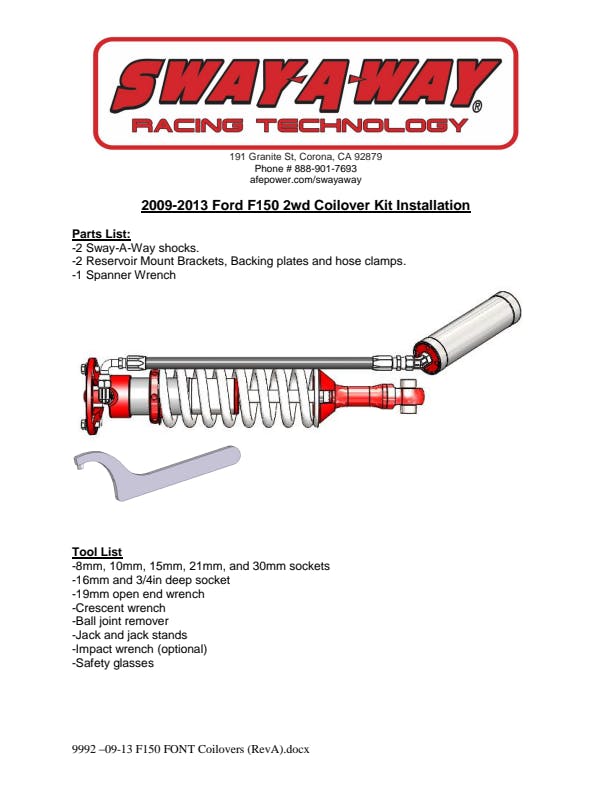 SWAY-A-WAY®
RACING TECHNOLOGY

191 Granite St, Corona, CA 92879
Phone # 888-901-7693
afepower.com/swayaway

2009-2013 Ford F150 2wd Coilover Kit Installation

Parts List:
-2 Sway-A-Way shocks.
-2 Reservoir Mount Brackets, Backing plates and hose clamps.
-1 Spanner Wrench

Tool List
-8mm, 10mm, 15mm, 21mm, and 30mm sockets
-16mm and 3/4in deep socket
-19mm open end wrench
-Crescent wrench
-Ball joint remover
-Jack and jack stands
-Impact wrench (optional)
-Safety glasses

9992 –09-13 F150 FONT Coilovers (RevA).docx