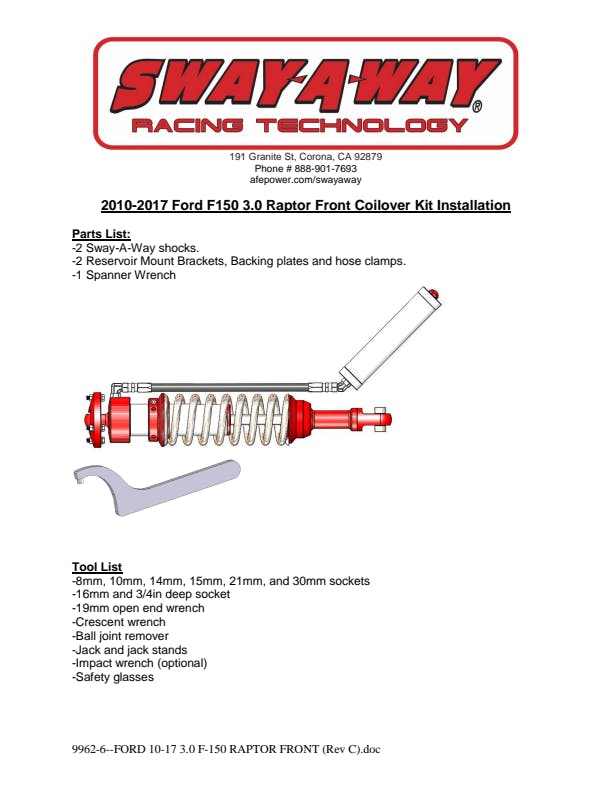 SWAY-A-WAY®
RACING TECHNOLOGY

191 Granite St, Corona, CA 92879
Phone # 888-901-7693
afepower.com/swayaway

2010-2017 Ford F150 3.0 Raptor Front Coilover Kit Installation

Parts List:
-2 Sway-A-Way shocks.
-2 Reservoir Mount Brackets, Backing plates and hose clamps.
-1 Spanner Wrench

Tool List
-8mm, 10mm, 14mm, 15mm, 21mm, and 30mm sockets
-16mm and 3/4in deep socket
-19mm open end wrench
-Crescent wrench
-Ball joint remover
-Jack and jack stands
-Impact wrench (optional)
-Safety glasses

9962-6--FORD 10-17 3.0 F-150 RAPTOR FRONT (Rev C).doc