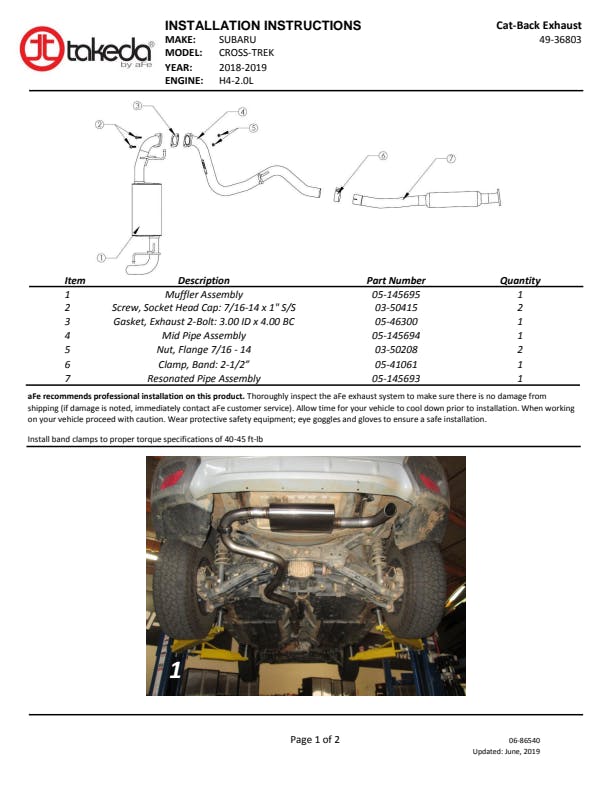 takeda by aFe

INSTALLATION INSTRUCTIONS
MAKE: SUBARU
MODEL: CROSS-TREK
YEAR: 2018-2019
ENGINE: H4-2.0L

Cat-Back Exhaust
49-36803

②
③
④
⑤
⑥
⑦
①

| Item | Description | Part Number | Quantity |
|---|---|---|---|
| 1 | Muffler Assembly | 05-145695 | 1 |
| 2 | Screw, Socket Head Cap: 7/16-14 x 1" S/S | 03-50415 | 2 |
| 3 | Gasket, Exhaust 2-Bolt: 3.00 ID x 4.00 BC | 05-46300 | 1 |
| 4 | Mid Pipe Assembly | 05-145694 | 1 |
| 5 | Nut, Flange 7/16 - 14 | 03-50208 | 2 |
| 6 | Clamp, Band: 2-1/2" | 05-41061 | 1 |
| 7 | Resonated Pipe Assembly | 05-145693 | 1 |

aFe recommends professional installation on this product. Thoroughly inspect the aFe exhaust system to make sure there is no damage from shipping (if damage is noted, immediately contact aFe customer service). Allow time for your vehicle to cool down prior to installation. When working on your vehicle proceed with caution. Wear protective safety equipment; eye goggles and gloves to ensure a safe installation.

Install band clamps to proper torque specifications of 40-45 ft-lb

1

Page 1 of 2

06-86540
Updated: June, 2019