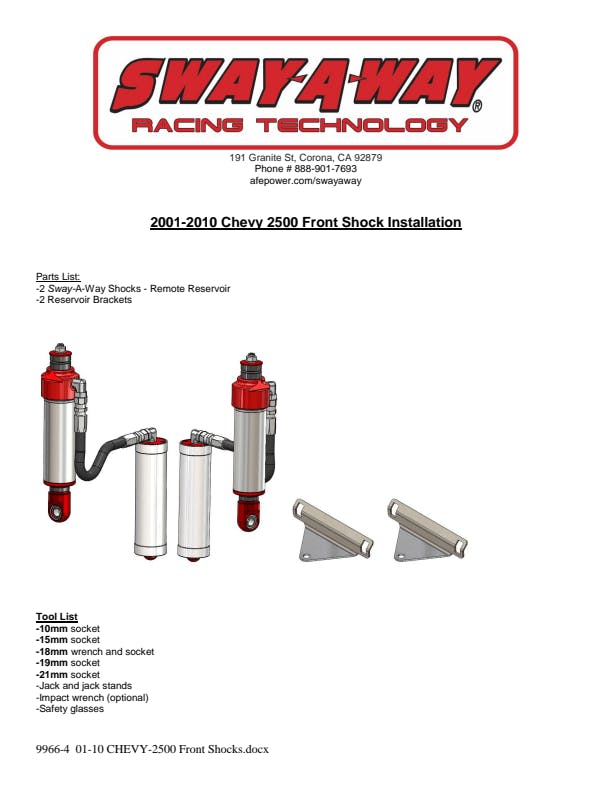 SWAY-A-WAY®
RACING TECHNOLOGY

191 Granite St, Corona, CA 92879
Phone # 888-901-7693
afepower.com/swayaway

2001-2010 Chevy 2500 Front Shock Installation

Parts List:
-2 Sway-A-Way Shocks - Remote Reservoir
-2 Reservoir Brackets

Tool List
-10mm socket
-15mm socket
-18mm wrench and socket
-19mm socket
-21mm socket
-Jack and jack stands
-Impact wrench (optional)
-Safety glasses

9966-4 01-10 CHEVY-2500 Front Shocks.docx