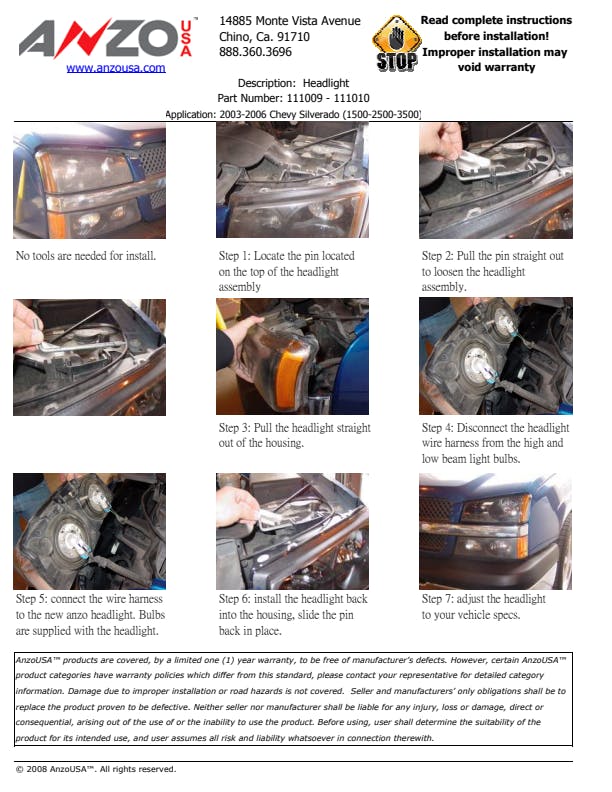 ANZO USA™
www.anzousa.com

14885 Monte Vista Avenue
Chino, Ca. 91710
888.360.3696

STOP

Read complete instructions before installation!
Improper installation may void warranty

Description: Headlight
Part Number: 111009 - 111010
Application: 2003-2006 Chevy Silverado (1500-2500-3500)

No tools are needed for install.

Step 1: Locate the pin located on the top of the headlight assembly

Step 2: Pull the pin straight out to loosen the headlight assembly.

Step 3: Pull the headlight straight out of the housing.

Step 4: Disconnect the headlight wire harness from the high and low beam light bulbs.

Step 5: connect the wire harness to the new anzo headlight. Bulbs are supplied with the headlight.

Step 6: install the headlight back into the housing, slide the pin back in place.

Step 7: adjust the headlight to your vehicle specs.

AnzoUSA™ products are covered, by a limited one (1) year warranty, to be free of manufacturer's defects. However, certain AnzoUSA™ product categories have warranty policies which differ from this standard, please contact your representative for detailed category information. Damage due to improper installation or road hazards is not covered. Seller and manufacturers' only obligations shall be to replace the product proven to be defective. Neither seller nor manufacturer shall be liable for any injury, loss or damage, direct or consequential, arising out of the use of or the inability to use the product. Before using, user shall determine the suitability of the product for its intended use, and user assumes all risk and liability whatsoever in connection therewith.

© 2008 AnzoUSA™. All rights reserved.