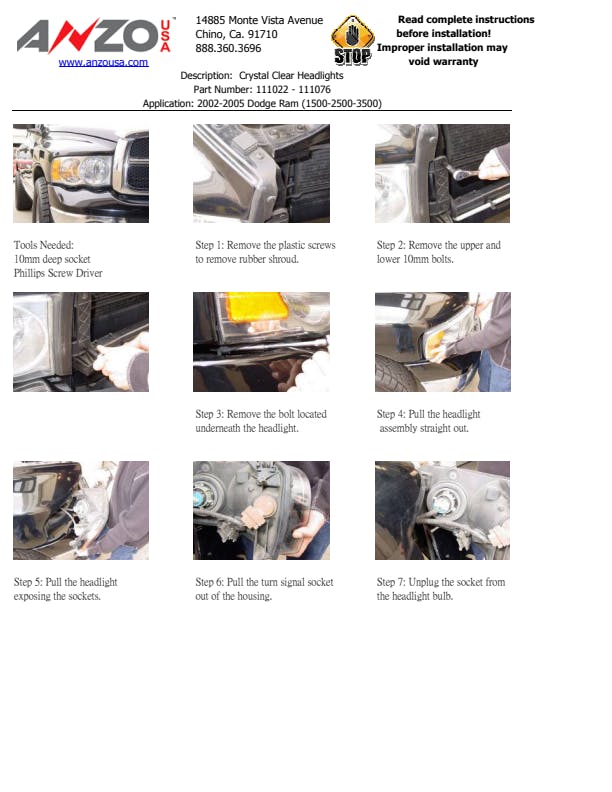 ANZO USA™
www.anzousa.com

14885 Monte Vista Avenue
Chino, Ca. 91710
888.360.3696

STOP

Read complete instructions before installation! Improper installation may void warranty

Description: Crystal Clear Headlights
Part Number: 111022 - 111076
Application: 2002-2005 Dodge Ram (1500-2500-3500)

Tools Needed:
10mm deep socket
Phillips Screw Driver

Step 1: Remove the plastic screws to remove rubber shroud.

Step 2: Remove the upper and lower 10mm bolts.

Step 3: Remove the bolt located underneath the headlight.

Step 4: Pull the headlight assembly straight out.

Step 5: Pull the headlight exposing the sockets.

Step 6: Pull the turn signal socket out of the housing.

Step 7: Unplug the socket from the headlight bulb.