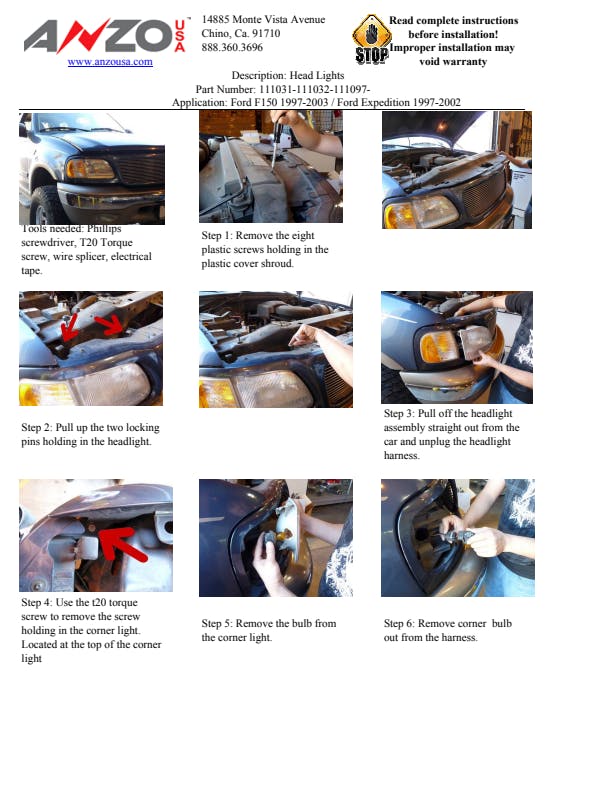 ANZO USA
www.anzousa.com

14885 Monte Vista Avenue
Chino, Ca. 91710
888.360.3696

STOP

Read complete instructions before installation!
Improper installation may void warranty

Description: Head Lights
Part Number: 111031-111032-111097-
Application: Ford F150 1997-2003 / Ford Expedition 1997-2002

Tools needed: Phillips screwdriver, T20 Torque screw, wire splicer, electrical tape.

Step 1: Remove the eight plastic screws holding in the plastic cover shroud.

Step 2: Pull up the two locking pins holding in the headlight.

Step 3: Pull off the headlight assembly straight out from the car and unplug the headlight harness.

Step 4: Use the t20 torque screw to remove the screw holding in the corner light. Located at the top of the corner light

Step 5: Remove the bulb from the corner light.

Step 6: Remove corner bulb out from the harness.