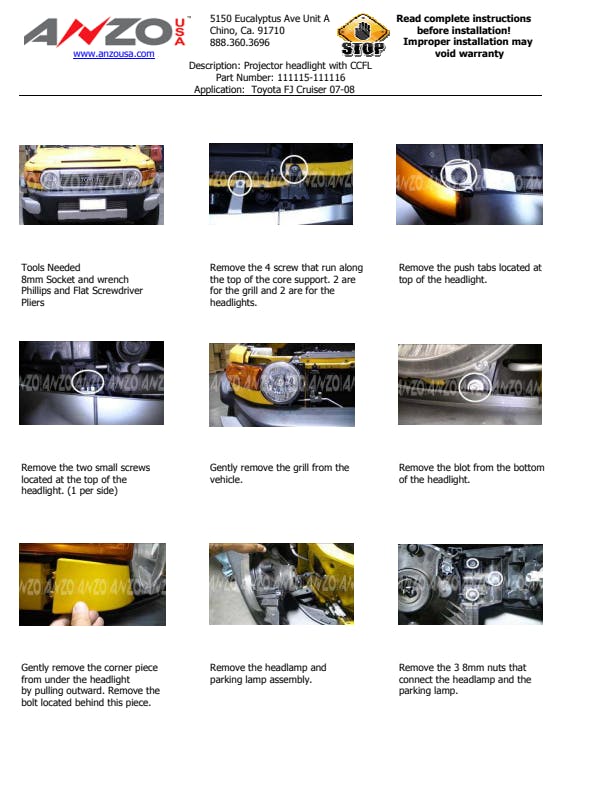 ANZO USA
www.anzousa.com

5150 Eucalyptus Ave Unit A
Chino, Ca. 91710
888.360.3696

STOP

Read complete instructions before installation! Improper installation may void warranty

Description: Projector headlight with CCFL
Part Number: 111115-111116
Application: Toyota FJ Cruiser 07-08

Tools Needed
8mm Socket and wrench
Phillips and Flat Screwdriver
Pliers

Remove the 4 screw that run along the top of the core support. 2 are for the grill and 2 are for the headlights.

Remove the push tabs located at top of the headlight.

Remove the two small screws located at the top of the headlight. (1 per side)

Gently remove the grill from the vehicle.

Remove the blot from the bottom of the headlight.

Gently remove the corner piece from under the headlight by pulling outward. Remove the bolt located behind this piece.

Remove the headlamp and parking lamp assembly.

Remove the 3 8mm nuts that connect the headlamp and the parking lamp.