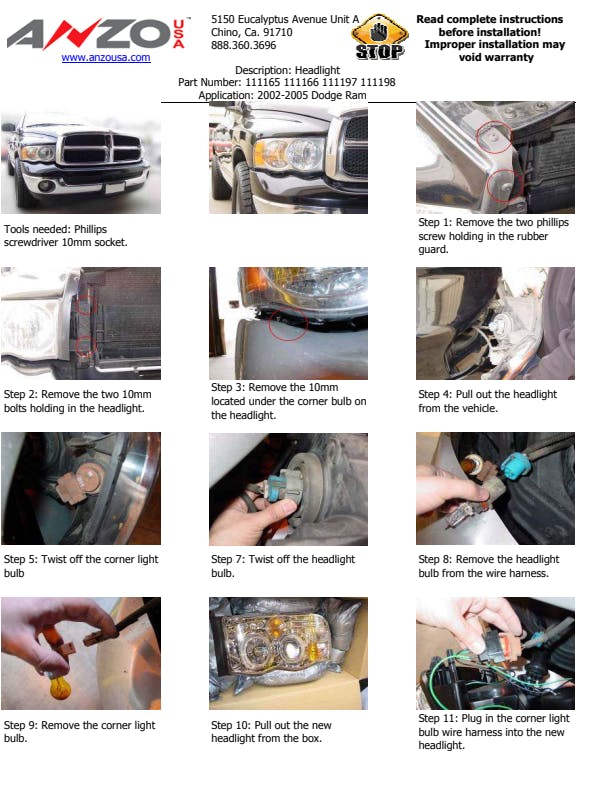 ANZO USA
www.anzousa.com

5150 Eucalyptus Avenue Unit A
Chino, Ca. 91710
888.360.3696

STOP

Read complete instructions before installation! Improper installation may void warranty

Description: Headlight
Part Number: 111165 111166 111197 111198
Application: 2002-2005 Dodge Ram

Tools needed: Phillips screwdriver 10mm socket.

Step 1: Remove the two phillips screw holding in the rubber guard.

Step 2: Remove the two 10mm bolts holding in the headlight.

Step 3: Remove the 10mm located under the corner bulb on the headlight.

Step 4: Pull out the headlight from the vehicle.

Step 5: Twist off the corner light bulb

Step 7: Twist off the headlight bulb.

Step 8: Remove the headlight bulb from the wire harness.

Step 9: Remove the corner light bulb.

Step 10: Pull out the new headlight from the box.

Step 11: Plug in the corner light bulb wire harness into the new headlight.