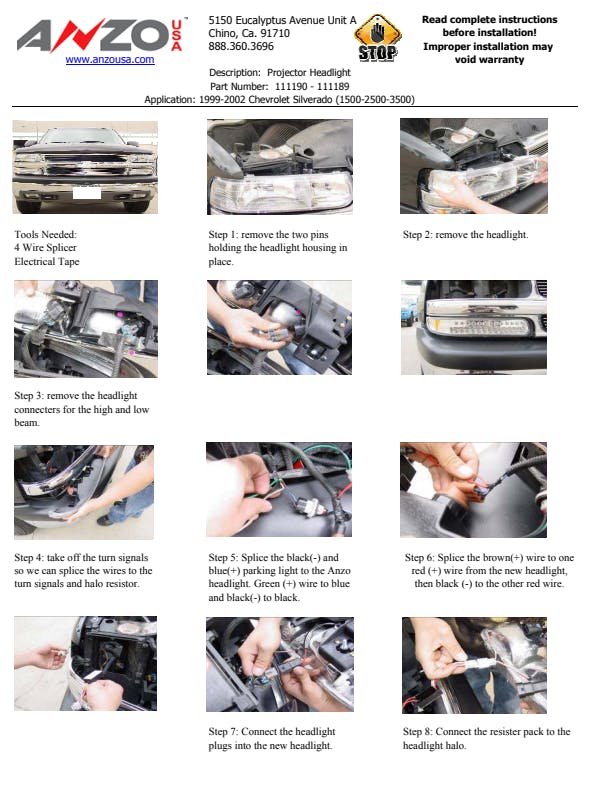 ANZO USA
www.anzousa.com

5150 Eucalyptus Avenue Unit A
Chino, Ca. 91710
888.360.3696

STOP

Read complete instructions before installation! Improper installation may void warranty

Description: Projector Headlight
Part Number: 111190 - 111189
Application: 1999-2002 Chevrolet Silverado (1500-2500-3500)

Tools Needed:
4 Wire Splicer
Electrical Tape

Step 1: remove the two pins holding the headlight housing in place.

Step 2: remove the headlight.

Step 3: remove the headlight connecters for the high and low beam.

Step 4: take off the turn signals so we can splice the wires to the turn signals and halo resistor.

Step 5: Splice the black(-) and blue(+) parking light to the Anzo headlight. Green (+) wire to blue and black(-) to black.

Step 6: Splice the brown(+) wire to one red (+) wire from the new headlight, then black (-) to the other red wire.

Step 7: Connect the headlight plugs into the new headlight.

Step 8: Connect the resister pack to the headlight halo.