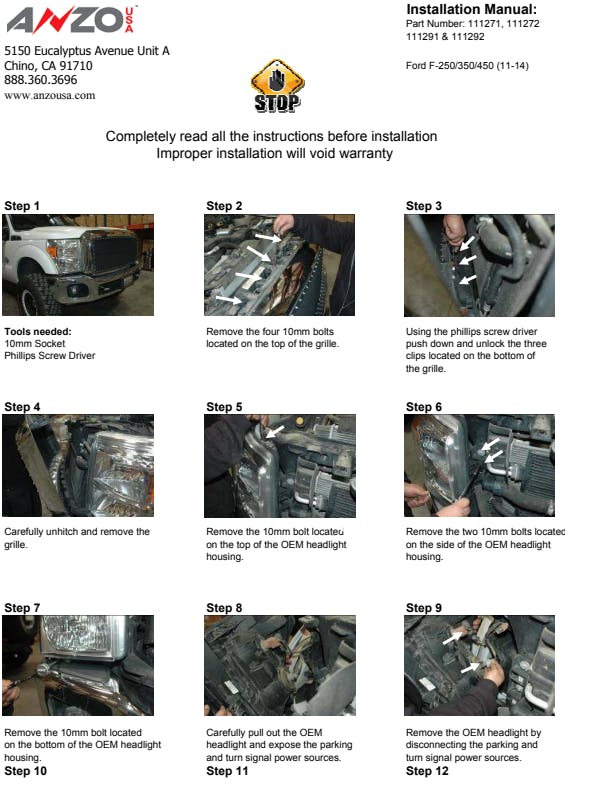 ANZO USA

5150 Eucalyptus Avenue Unit A
Chino, CA 91710
888.360.3696
www.anzousa.com

STOP

Installation Manual:
Part Number: 111271, 111272
111291 & 111292

Ford F-250/350/450 (11-14)

Completely read all the instructions before installation
Improper installation will void warranty

Step 1

Tools needed:
10mm Socket
Phillips Screw Driver

Step 2

Remove the four 10mm bolts located on the top of the grille.

Step 3

Using the phillips screw driver push down and unlock the three clips located on the bottom of the grille.

Step 4

Carefully unhitch and remove the grille.

Step 5

Remove the 10mm bolt located on the top of the OEM headlight housing.

Step 6

Remove the two 10mm bolts located on the side of the OEM headlight housing.

Step 7

Remove the 10mm bolt located on the bottom of the OEM headlight housing.

Step 8

Carefully pull out the OEM headlight and expose the parking and turn signal power sources.

Step 9

Remove the OEM headlight by disconnecting the parking and turn signal power sources.

Step 10

Step 11

Step 12