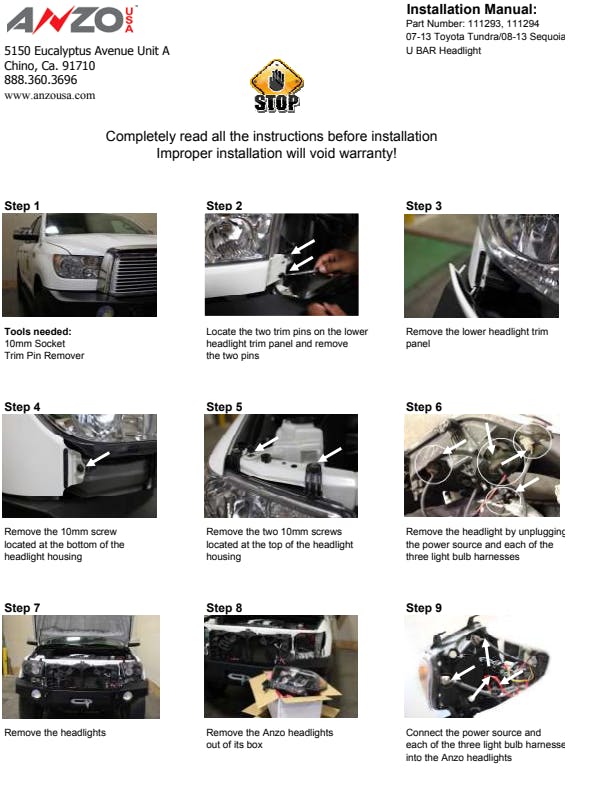 ANZO USA

5150 Eucalyptus Avenue Unit A
Chino, Ca. 91710
888.360.3696
www.anzousa.com

Installation Manual:
Part Number: 111293, 111294
07-13 Toyota Tundra/08-13 Sequoia
U BAR Headlight

STOP

Completely read all the instructions before installation
Improper installation will void warranty!

Step 1

Tools needed:
10mm Socket
Trim Pin Remover

Step 2

Locate the two trim pins on the lower headlight trim panel and remove the two pins

Step 3

Remove the lower headlight trim panel

Step 4

Remove the 10mm screw located at the bottom of the headlight housing

Step 5

Remove the two 10mm screws located at the top of the headlight housing

Step 6

Remove the headlight by unplugging the power source and each of the three light bulb harnesses

Step 7

Remove the headlights

Step 8

Remove the Anzo headlights out of its box

Step 9

Connect the power source and each of the three light bulb harnesse into the Anzo headlights