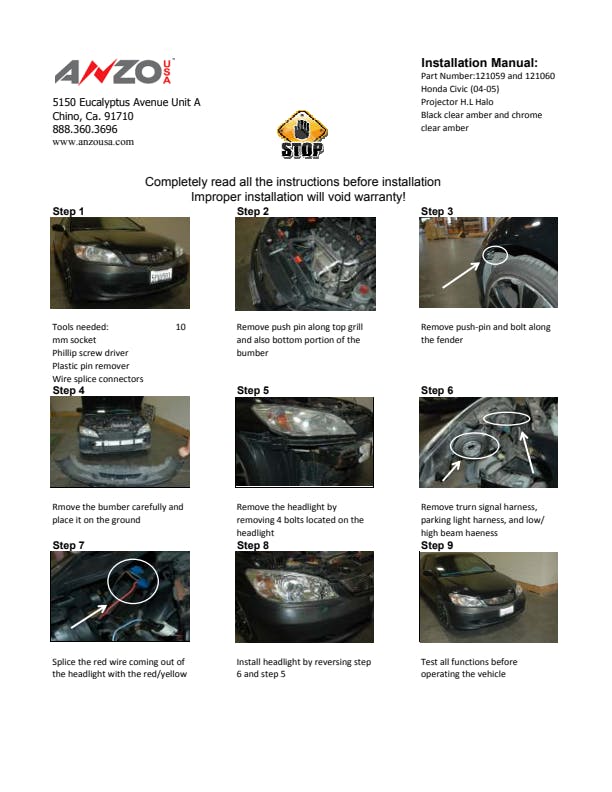 ANZO USA

5150 Eucalyptus Avenue Unit A
Chino, Ca. 91710
888.360.3696
www.anzousa.com

STOP

Installation Manual:
Part Number:121059 and 121060
Honda Civic (04-05)
Projector H.L Halo
Black clear amber and chrome clear amber

Completely read all the instructions before installation
Improper installation will void warranty!

Step 1

Tools needed: 10 mm socket
Phillip screw driver
Plastic pin remover
Wire splice connectors

Step 2

Remove push pin along top grill and also bottom portion of the bumber

Step 3

Remove push-pin and bolt along the fender

Step 4

Rmove the bumber carefully and place it on the ground

Step 5

Remove the headlight by removing 4 bolts located on the headlight

Step 6

Remove trurn signal harness, parking light harness, and low/ high beam haeness

Step 7

Splice the red wire coming out of the headlight with the red/yellow

Step 8

Install headlight by reversing step 6 and step 5

Step 9

Test all functions before operating the vehicle