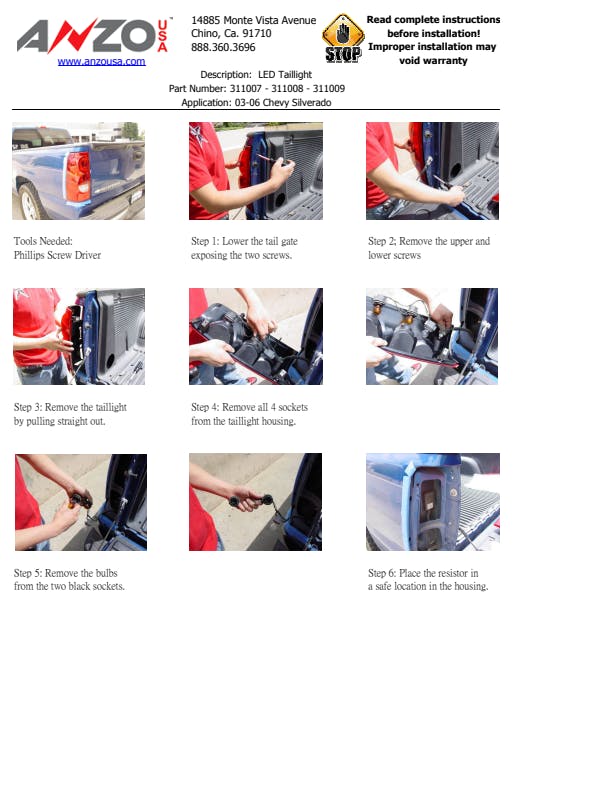 ANZO USA
www.anzousa.com

14885 Monte Vista Avenue
Chino, Ca. 91710
888.360.3696

STOP

Read complete instructions before installation! Improper installation may void warranty

Description: LED Taillight
Part Number: 311007 - 311008 - 311009
Application: 03-06 Chevy Silverado

Tools Needed:
Phillips Screw Driver

Step 1: Lower the tail gate exposing the two screws.

Step 2; Remove the upper and lower screws

Step 3: Remove the taillight by pulling straight out.

Step 4: Remove all 4 sockets from the taillight housing.

Step 5: Remove the bulbs from the two black sockets.

Step 6: Place the resistor in a safe location in the housing.