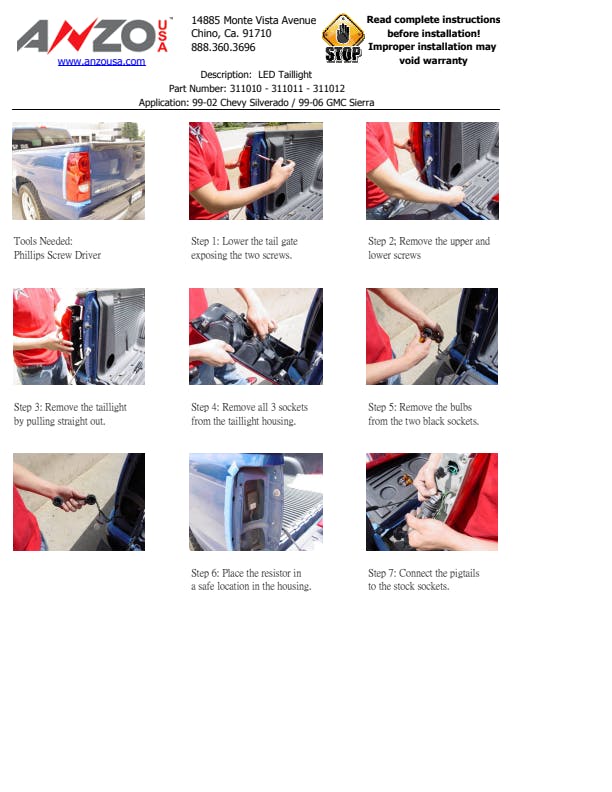 ANZO USA™
www.anzousa.com

14885 Monte Vista Avenue
Chino, Ca. 91710
888.360.3696

STOP

Read complete instructions before installation! Improper installation may void warranty

Description: LED Taillight
Part Number: 311010 - 311011 - 311012
Application: 99-02 Chevy Silverado / 99-06 GMC Sierra

Tools Needed:
Phillips Screw Driver

Step 1: Lower the tail gate exposing the two screws.

Step 2; Remove the upper and lower screws

Step 3: Remove the taillight by pulling straight out.

Step 4: Remove all 3 sockets from the taillight housing.

Step 5: Remove the bulbs from the two black sockets.

Step 6: Place the resistor in a safe location in the housing.

Step 7: Connect the pigtails to the stock sockets.