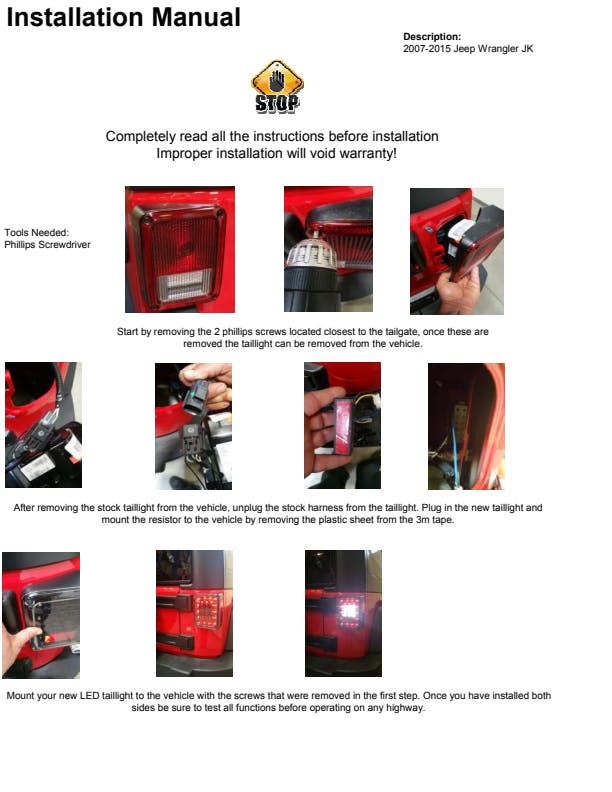 Installation Manual

Description:
2007-2015 Jeep Wrangler JK

STOP

Completely read all the instructions before installation
Improper installation will void warranty!

Tools Needed:
Phillips Screwdriver

Start by removing the 2 phillips screws located closest to the tailgate, once these are removed the taillight can be removed from the vehicle.

After removing the stock taillight from the vehicle, unplug the stock harness from the taillight. Plug in the new taillight and mount the resistor to the vehicle by removing the plastic sheet from the 3m tape.

Mount your new LED taillight to the vehicle with the screws that were removed in the first step. Once you have installed both sides be sure to test all functions before operating on any highway.