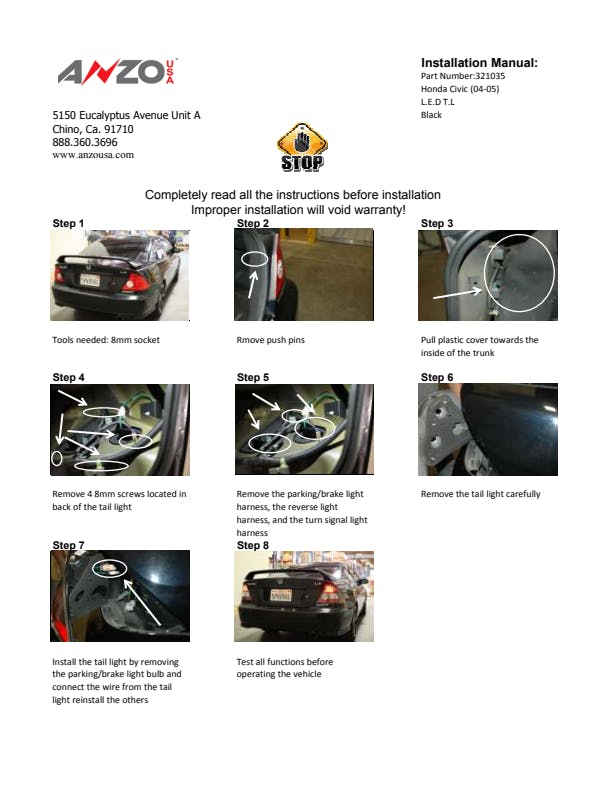 ANZO USA

5150 Eucalyptus Avenue Unit A
Chino, Ca. 91710
888.360.3696
www.anzousa.com

Installation Manual:
Part Number:321035
Honda Civic (04-05)
L.E.D T.L
Black

STOP

Completely read all the instructions before installation
Improper installation will void warranty!

Step 1

Tools needed: 8mm socket

Step 2

Rmove push pins

Step 3

Pull plastic cover towards the inside of the trunk

Step 4

Remove 4 8mm screws located in back of the tail light

Step 5

Remove the parking/brake light harness, the reverse light harness, and the turn signal light harness

Step 6

Remove the tail light carefully

Step 7

Install the tail light by removing the parking/brake light bulb and connect the wire from the tail light reinstall the others

Step 8

Test all functions before operating the vehicle