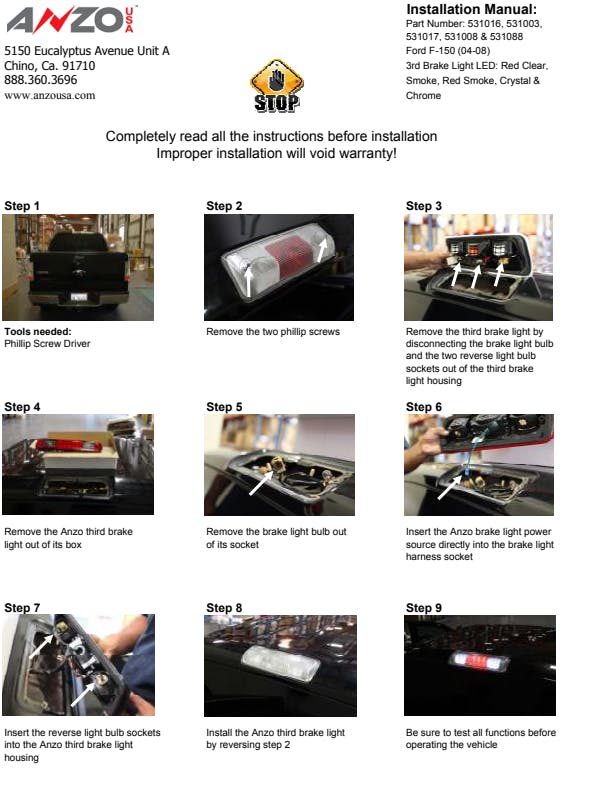 ANZO USA

5150 Eucalyptus Avenue Unit A
Chino, Ca. 91710
888.360.3696
www.anzousa.com

STOP

Installation Manual:
Part Number: 531016, 531003, 531017, 531008 & 531088
Ford F-150 (04-08)
3rd Brake Light LED: Red Clear, Smoke, Red Smoke, Crystal & Chrome

Completely read all the instructions before installation
Improper installation will void warranty!

Step 1

Tools needed:
Phillip Screw Driver

Step 2

Remove the two phillip screws

Step 3

Remove the third brake light by disconnecting the brake light bulb and the two reverse light bulb sockets out of the third brake light housing

Step 4

Remove the Anzo third brake light out of its box

Step 5

Remove the brake light bulb out of its socket

Step 6

Insert the Anzo brake light power source directly into the brake light harness socket

Step 7

Insert the reverse light bulb sockets into the Anzo third brake light housing

Step 8

Install the Anzo third brake light by reversing step 2

Step 9

Be sure to test all functions before operating the vehicle