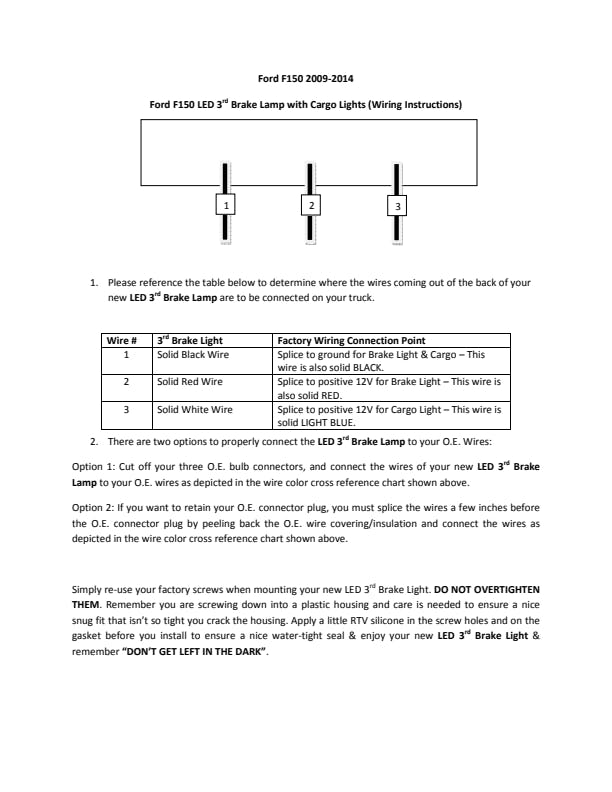 Ford F150 2009-2014

Ford F150 LED 3$^{rd}$ Brake Lamp with Cargo Lights (Wiring Instructions)

1

2

3

1. Please reference the table below to determine where the wires coming out of the back of your new LED 3$^{rd}$ Brake Lamp are to be connected on your truck.

| Wire # | 3$^{rd}$ Brake Light | Factory Wiring Connection Point |
|---|---|---|
| 1 | Solid Black Wire | Splice to ground for Brake Light & Cargo – This wire is also solid BLACK. |
| 2 | Solid Red Wire | Splice to positive 12V for Brake Light – This wire is also solid RED. |
| 3 | Solid White Wire | Splice to positive 12V for Cargo Light – This wire is solid LIGHT BLUE. |

2. There are two options to properly connect the LED 3$^{rd}$ Brake Lamp to your O.E. Wires:

Option 1: Cut off your three O.E. bulb connectors, and connect the wires of your new LED 3$^{rd}$ Brake Lamp to your O.E. wires as depicted in the wire color cross reference chart shown above.

Option 2: If you want to retain your O.E. connector plug, you must splice the wires a few inches before the O.E. connector plug by peeling back the O.E. wire covering/insulation and connect the wires as depicted in the wire color cross reference chart shown above.

Simply re-use your factory screws when mounting your new LED 3$^{rd}$ Brake Light. DO NOT OVERTIGHTEN THEM. Remember you are screwing down into a plastic housing and care is needed to ensure a nice snug fit that isn't so tight you crack the housing. Apply a little RTV silicone in the screw holes and on the gasket before you install to ensure a nice water-tight seal & enjoy your new LED 3$^{rd}$ Brake Light & remember "DON'T GET LEFT IN THE DARK".