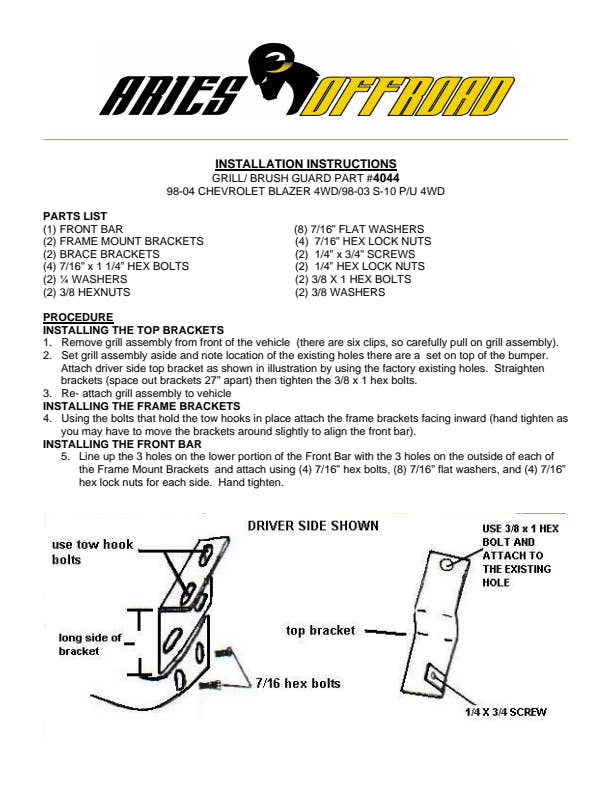 ARIES OFFROAD

INSTALLATION INSTRUCTIONS
GRILL/ BRUSH GUARD PART #4044
98-04 CHEVROLET BLAZER 4WD/98-03 S-10 P/U 4WD

PARTS LIST
(1) FRONT BAR
(2) FRAME MOUNT BRACKETS
(2) BRACE BRACKETS
(4) 7/16" x 1 1/4" HEX BOLTS
(2) ¼ WASHERS
(2) 3/8 HEXNUTS

(8) 7/16" FLAT WASHERS
(4) 7/16" HEX LOCK NUTS
(2) 1/4" x 3/4" SCREWS
(2) 1/4" HEX LOCK NUTS
(2) 3/8 X 1 HEX BOLTS
(2) 3/8 WASHERS

PROCEDURE
INSTALLING THE TOP BRACKETS
1. Remove grill assembly from front of the vehicle (there are six clips, so carefully pull on grill assembly).
2. Set grill assembly aside and note location of the existing holes there are a set on top of the bumper. Attach driver side top bracket as shown in illustration by using the factory existing holes. Straighten brackets (space out brackets 27" apart) then tighten the 3/8 x 1 hex bolts.
3. Re- attach grill assembly to vehicle
INSTALLING THE FRAME BRACKETS
4. Using the bolts that hold the tow hooks in place attach the frame brackets facing inward (hand tighten as you may have to move the brackets around slightly to align the front bar).
INSTALLING THE FRONT BAR
5. Line up the 3 holes on the lower portion of the Front Bar with the 3 holes on the outside of each of the Frame Mount Brackets and attach using (4) 7/16" hex bolts, (8) 7/16" flat washers, and (4) 7/16" hex lock nuts for each side. Hand tighten.

DRIVER SIDE SHOWN
use tow hook bolts
long side of bracket
7/16 hex bolts
top bracket
USE 3/8 x 1 HEX BOLT AND ATTACH TO THE EXISTING HOLE
1/4 X 3/4 SCREW