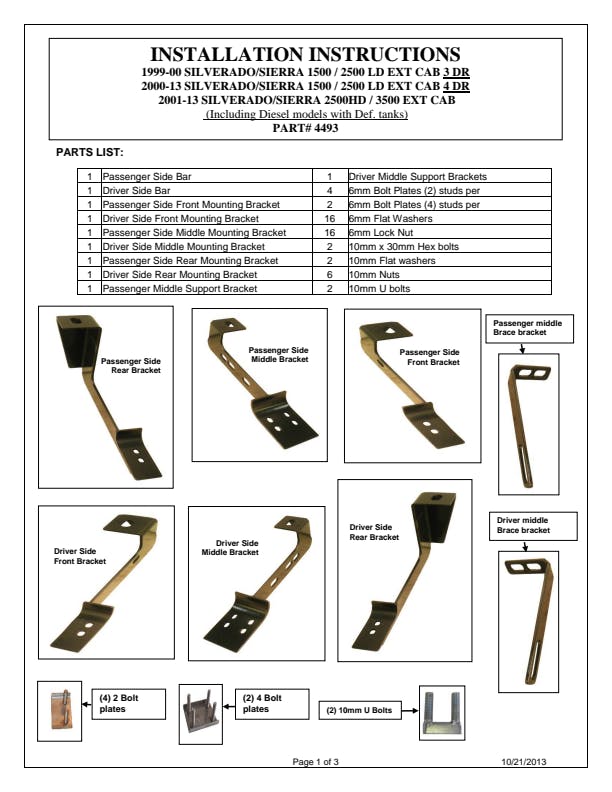 INSTALLATION INSTRUCTIONS
1999-00 SILVERADO/SIERRA 1500 / 2500 LD EXT CAB 3 DR
2000-13 SILVERADO/SIERRA 1500 / 2500 LD EXT CAB 4 DR
2001-13 SILVERADO/SIERRA 2500HD / 3500 EXT CAB
(Including Diesel models with Def. tanks)
PART# 4493

PARTS LIST:

| 1 | Passenger Side Bar | 1 | Driver Middle Support Brackets |
|---|---|---|---|
| 1 | Driver Side Bar | 4 | 6mm Bolt Plates (2) studs per |
| 1 | Passenger Side Front Mounting Bracket | 2 | 6mm Bolt Plates (4) studs per |
| 1 | Driver Side Front Mounting Bracket | 16 | 6mm Flat Washers |
| 1 | Passenger Side Middle Mounting Bracket | 16 | 6mm Lock Nut |
| 1 | Driver Side Middle Mounting Bracket | 2 | 10mm x 30mm Hex bolts |
| 1 | Passenger Side Rear Mounting Bracket | 2 | 10mm Flat washers |
| 1 | Driver Side Rear Mounting Bracket | 6 | 10mm Nuts |
| 1 | Passenger Middle Support Bracket | 2 | 10mm U bolts |

Passenger Side Rear Bracket

Passenger Side Middle Bracket

Passenger Side Front Bracket

Passenger middle Brace bracket

Driver Side Front Bracket

Driver Side Middle Bracket

Driver Side Rear Bracket

Driver middle Brace bracket

(4) 2 Bolt plates

(2) 4 Bolt plates

(2) 10mm U Bolts

Page 1 of 3

10/21/2013