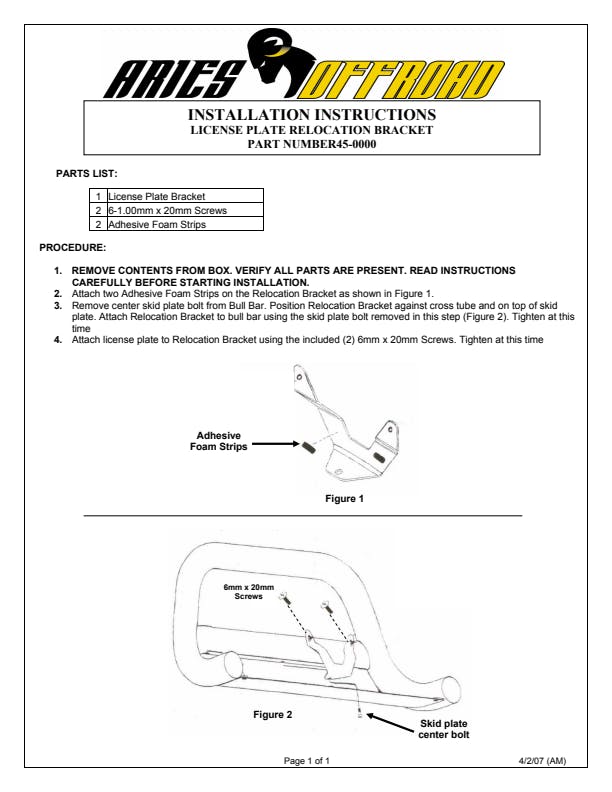 ARIES OFFROAD

INSTALLATION INSTRUCTIONS
LICENSE PLATE RELOCATION BRACKET
PART NUMBER45-0000

PARTS LIST:

| 1 | License Plate Bracket |
|---|---|
| 2 | 6-1.00mm x 20mm Screws |
| 2 | Adhesive Foam Strips |

PROCEDURE:

1. REMOVE CONTENTS FROM BOX. VERIFY ALL PARTS ARE PRESENT. READ INSTRUCTIONS CAREFULLY BEFORE STARTING INSTALLATION.
2. Attach two Adhesive Foam Strips on the Relocation Bracket as shown in Figure 1.
3. Remove center skid plate bolt from Bull Bar. Position Relocation Bracket against cross tube and on top of skid plate. Attach Relocation Bracket to bull bar using the skid plate bolt removed in this step (Figure 2). Tighten at this time
4. Attach license plate to Relocation Bracket using the included (2) 6mm x 20mm Screws. Tighten at this time

Adhesive Foam Strips

Figure 1

6mm x 20mm Screws

Figure 2

Skid plate center bolt

Page 1 of 1

4/2/07 (AM)