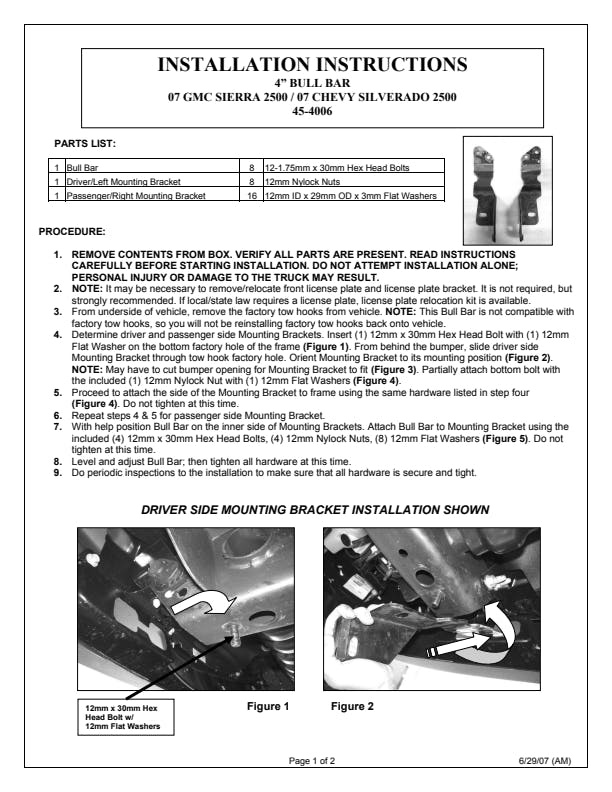 INSTALLATION INSTRUCTIONS
4" BULL BAR
07 GMC SIERRA 2500 / 07 CHEVY SILVERADO 2500
45-4006

PARTS LIST:

| 1 | Bull Bar | 8 | 12-1.75mm x 30mm Hex Head Bolts |
|---|---|---|---|
| 1 | Driver/Left Mounting Bracket | 8 | 12mm Nylock Nuts |
| 1 | Passenger/Right Mounting Bracket | 16 | 12mm ID x 29mm OD x 3mm Flat Washers |

PROCEDURE:

1. REMOVE CONTENTS FROM BOX. VERIFY ALL PARTS ARE PRESENT. READ INSTRUCTIONS CAREFULLY BEFORE STARTING INSTALLATION. DO NOT ATTEMPT INSTALLATION ALONE; PERSONAL INJURY OR DAMAGE TO THE TRUCK MAY RESULT.
2. NOTE: It may be necessary to remove/relocate front license plate and license plate bracket. It is not required, but strongly recommended. If local/state law requires a license plate, license plate relocation kit is available.
3. From underside of vehicle, remove the factory tow hooks from vehicle. NOTE: This Bull Bar is not compatible with factory tow hooks, so you will not be reinstalling factory tow hooks back onto vehicle.
4. Determine driver and passenger side Mounting Brackets. Insert (1) 12mm x 30mm Hex Head Bolt with (1) 12mm Flat Washer on the bottom factory hole of the frame (Figure 1). From behind the bumper, slide driver side Mounting Bracket through tow hook factory hole. Orient Mounting Bracket to its mounting position (Figure 2). NOTE: May have to cut bumper opening for Mounting Bracket to fit (Figure 3). Partially attach bottom bolt with the included (1) 12mm Nylock Nut with (1) 12mm Flat Washers (Figure 4).
5. Proceed to attach the side of the Mounting Bracket to frame using the same hardware listed in step four (Figure 4). Do not tighten at this time.
6. Repeat steps 4 & 5 for passenger side Mounting Bracket.
7. With help position Bull Bar on the inner side of Mounting Brackets. Attach Bull Bar to Mounting Bracket using the included (4) 12mm x 30mm Hex Head Bolts, (4) 12mm Nylock Nuts, (8) 12mm Flat Washers (Figure 5). Do not tighten at this time.
8. Level and adjust Bull Bar; then tighten all hardware at this time.
9. Do periodic inspections to the installation to make sure that all hardware is secure and tight.

DRIVER SIDE MOUNTING BRACKET INSTALLATION SHOWN

12mm x 30mm Hex Head Bolt w/ 12mm Flat Washers

Figure 1

Figure 2

Page 1 of 2

6/29/07 (AM)