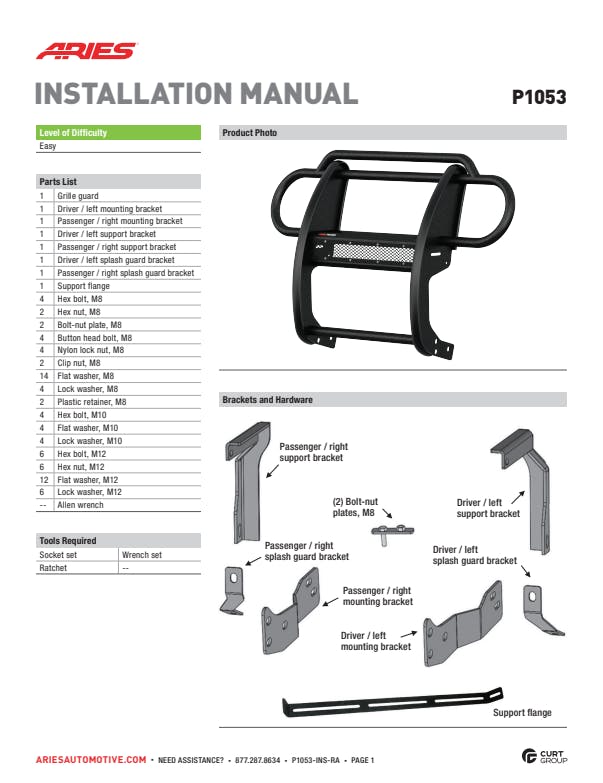 ARIES

INSTALLATION MANUAL

P1053

Level of Difficulty
Easy

Parts List

| | |
|---|---|
| 1 | Grille guard |
| 1 | Driver / left mounting bracket |
| 1 | Passenger / right mounting bracket |
| 1 | Driver / left support bracket |
| 1 | Passenger / right support bracket |
| 1 | Driver / left splash guard bracket |
| 1 | Passenger / right splash guard bracket |
| 1 | Support flange |
| 4 | Hex bolt, M8 |
| 2 | Hex nut, M8 |
| 2 | Bolt-nut plate, M8 |
| 4 | Button head bolt, M8 |
| 4 | Nylon lock nut, M8 |
| 2 | Clip nut, M8 |
| 14 | Flat washer, M8 |
| 4 | Lock washer, M8 |
| 2 | Plastic retainer, M8 |
| 4 | Hex bolt, M10 |
| 4 | Flat washer, M10 |
| 4 | Lock washer, M10 |
| 6 | Hex bolt, M12 |
| 6 | Hex nut, M12 |
| 12 | Flat washer, M12 |
| 6 | Lock washer, M12 |
| -- | Allen wrench |

Tools Required

| | |
|---|---|
| Socket set | Wrench set |
| Ratchet | -- |

Product Photo

Brackets and Hardware

Passenger / right support bracket

(2) Bolt-nut plates, M8

Driver / left support bracket

Passenger / right splash guard bracket

Driver / left splash guard bracket

Passenger / right mounting bracket

Driver / left mounting bracket

Support flange

ARIESAUTOMOTIVE.COM • NEED ASSISTANCE? • 877.287.8634 • P1053-INS-RA • PAGE 1

CURT GROUP