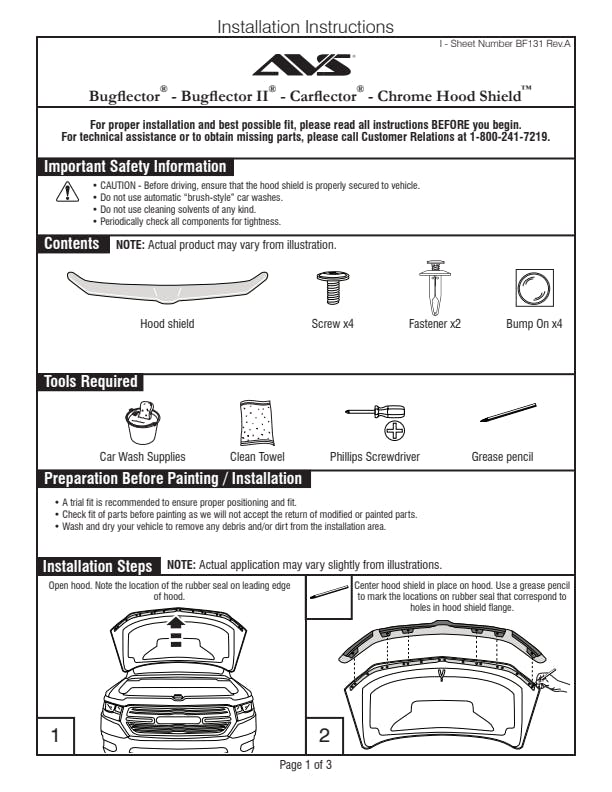 Installation Instructions

I - Sheet Number BF131 Rev.A

AVS

Bugflector® - Bugflector II® - Carflector® - Chrome Hood Shield™

For proper installation and best possible fit, please read all instructions BEFORE you begin.
For technical assistance or to obtain missing parts, please call Customer Relations at 1-800-241-7219.

Important Safety Information

• CAUTION - Before driving, ensure that the hood shield is properly secured to vehicle.
• Do not use automatic "brush-style" car washes.
• Do not use cleaning solvents of any kind.
• Periodically check all components for tightness.

Contents NOTE: Actual product may vary from illustration.

Hood shield

Screw x4

Fastener x2

Bump On x4

Tools Required

Car Wash Supplies

Clean Towel

Phillips Screwdriver

Grease pencil

Preparation Before Painting / Installation

• A trial fit is recommended to ensure proper positioning and fit.
• Check fit of parts before painting as we will not accept the return of modified or painted parts.
• Wash and dry your vehicle to remove any debris and/or dirt from the installation area.

Installation Steps NOTE: Actual application may vary slightly from illustrations.

Open hood. Note the location of the rubber seal on leading edge of hood.

1

Center hood shield in place on hood. Use a grease pencil to mark the locations on rubber seal that correspond to holes in hood shield flange.

2

Page 1 of 3