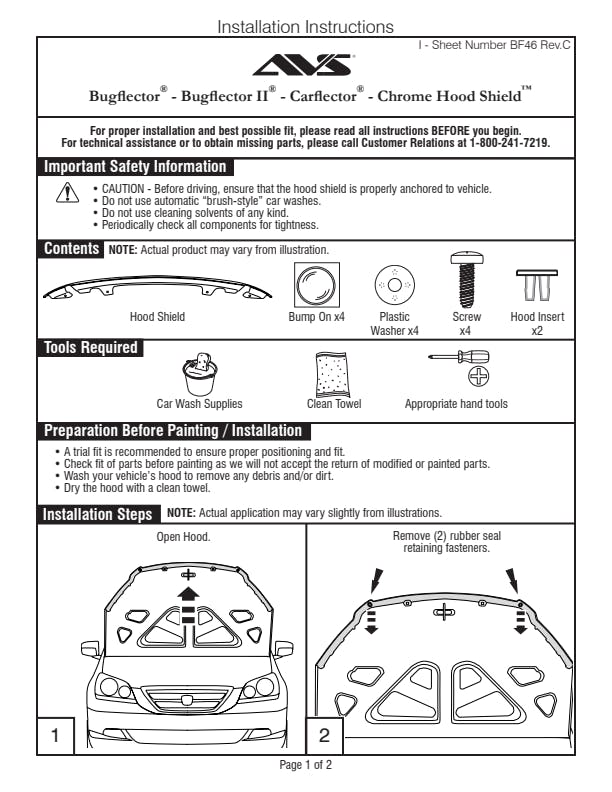 Installation Instructions

I - Sheet Number BF46 Rev.C

AVS

Bugflector® - Bugflector II® - Carflector® - Chrome Hood Shield™

For proper installation and best possible fit, please read all instructions BEFORE you begin.
For technical assistance or to obtain missing parts, please call Customer Relations at 1-800-241-7219.

Important Safety Information

• CAUTION - Before driving, ensure that the hood shield is properly anchored to vehicle.
• Do not use automatic "brush-style" car washes.
• Do not use cleaning solvents of any kind.
• Periodically check all components for tightness.

Contents NOTE: Actual product may vary from illustration.

Hood Shield

Bump On x4

Plastic Washer x4

Screw x4

Hood Insert x2

Tools Required

Car Wash Supplies

Clean Towel

Appropriate hand tools

Preparation Before Painting / Installation

• A trial fit is recommended to ensure proper positioning and fit.
• Check fit of parts before painting as we will not accept the return of modified or painted parts.
• Wash your vehicle's hood to remove any debris and/or dirt.
• Dry the hood with a clean towel.

Installation Steps NOTE: Actual application may vary slightly from illustrations.

Open Hood.

1

Remove (2) rubber seal retaining fasteners.

2

Page 1 of 2