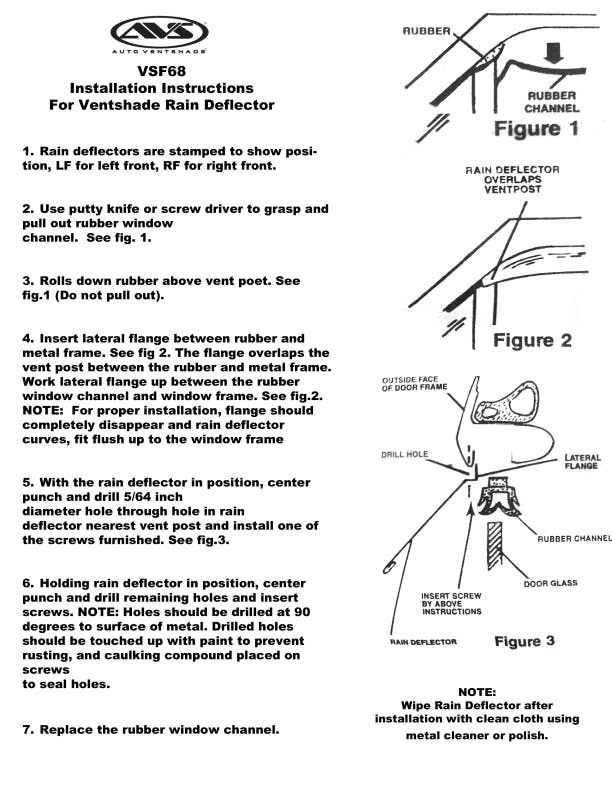 AVS
AUTO VENTSHADE

VSF68
Installation Instructions
For Ventshade Rain Deflector

1. Rain deflectors are stamped to show position, LF for left front, RF for right front.

2. Use putty knife or screw driver to grasp and pull out rubber window channel. See fig. 1.

3. Rolls down rubber above vent poet. See fig.1 (Do not pull out).

4. Insert lateral flange between rubber and metal frame. See fig 2. The flange overlaps the vent post between the rubber and metal frame. Work lateral flange up between the rubber window channel and window frame. See fig.2. NOTE: For proper installation, flange should completely disappear and rain deflector curves, fit flush up to the window frame

5. With the rain deflector in position, center punch and drill 5/64 inch diameter hole through hole in rain deflector nearest vent post and install one of the screws furnished. See fig.3.

6. Holding rain deflector in position, center punch and drill remaining holes and insert screws. NOTE: Holes should be drilled at 90 degrees to surface of metal. Drilled holes should be touched up with paint to prevent rusting, and caulking compound placed on screws to seal holes.

7. Replace the rubber window channel.

RUBBER
RUBBER CHANNEL
Figure 1

RAIN DEFLECTOR OVERLAPS VENTPOST
Figure 2

OUTSIDE FACE OF DOOR FRAME
DRILL HOLE
LATERAL FLANGE
RUBBER CHANNEL
DOOR GLASS
INSERT SCREW BY ABOVE INSTRUCTIONS
RAIN DEFLECTOR
Figure 3

NOTE:
Wipe Rain Deflector after installation with clean cloth using metal cleaner or polish.