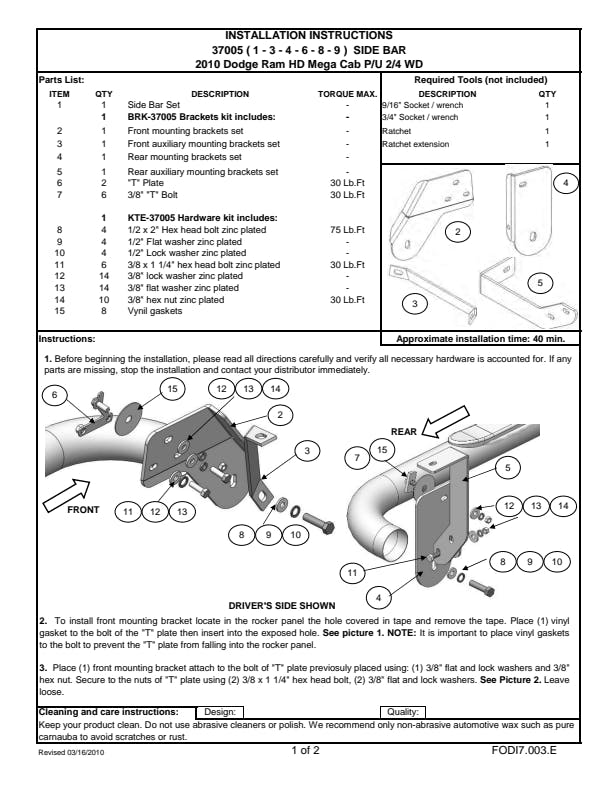 INSTALLATION INSTRUCTIONS
37005 ( 1 - 3 - 4 - 6 - 8 - 9 ) SIDE BAR
2010 Dodge Ram HD Mega Cab P/U 2/4 WD

Parts List:

| ITEM | QTY | DESCRIPTION | TORQUE MAX. |
|---|---|---|---|
| 1 | 1 | Side Bar Set | - |
| | 1 | BRK-37005 Brackets kit includes: | - |
| 2 | 1 | Front mounting brackets set | - |
| 3 | 1 | Front auxiliary mounting brackets set | - |
| 4 | 1 | Rear mounting brackets set | - |
| 5 | 1 | Rear auxiliary mounting brackets set | - |
| 6 | 2 | "T" Plate | 30 Lb.Ft |
| 7 | 6 | 3/8" "T" Bolt | 30 Lb.Ft |
| | 1 | KTE-37005 Hardware kit includes: | |
| 8 | 4 | 1/2 x 2" Hex head bolt zinc plated | 75 Lb.Ft |
| 9 | 4 | 1/2" Flat washer zinc plated | - |
| 10 | 4 | 1/2" Lock washer zinc plated | - |
| 11 | 6 | 3/8 x 1 1/4" hex head bolt zinc plated | 30 Lb.Ft |
| 12 | 14 | 3/8" lock washer zinc plated | - |
| 13 | 14 | 3/8" flat washer zinc plated | - |
| 14 | 10 | 3/8" hex nut zinc plated | 30 Lb.Ft |
| 15 | 8 | Vynil gaskets | |

Required Tools (not included)

| DESCRIPTION | QTY |
|---|---|
| 9/16" Socket / wrench | 1 |
| 3/4" Socket / wrench | 1 |
| Ratchet | 1 |
| Ratchet extension | 1 |

2 4 3 5

Instructions:
Approximate installation time: 40 min.

1. Before beginning the installation, please read all directions carefully and verify all necessary hardware is accounted for. If any parts are missing, stop the installation and contact your distributor immediately.

6 15 12 13 14 2 3 FRONT 11 12 13 8 9 10 REAR 7 15 5 12 13 14 8 9 10 11 4

DRIVER'S SIDE SHOWN

2. To install front mounting bracket locate in the rocker panel the hole covered in tape and remove the tape. Place (1) vinyl gasket to the bolt of the "T" plate then insert into the exposed hole. See picture 1. NOTE: It is important to place vinyl gaskets to the bolt to prevent the "T" plate from falling into the rocker panel.

3. Place (1) front mounting bracket attach to the bolt of "T" plate previosuly placed using: (1) 3/8" flat and lock washers and 3/8" hex nut. Secure to the nuts of "T" plate using (2) 3/8 x 1 1/4" hex head bolt, (2) 3/8" flat and lock washers. See Picture 2. Leave loose.

Cleaning and care instructions: Design: Quality:
Keep your product clean. Do not use abrasive cleaners or polish. We recommend only non-abrasive automotive wax such as pure carnauba to avoid scratches or rust.

Revised 03/16/2010 1 of 2 FODI7.003.E