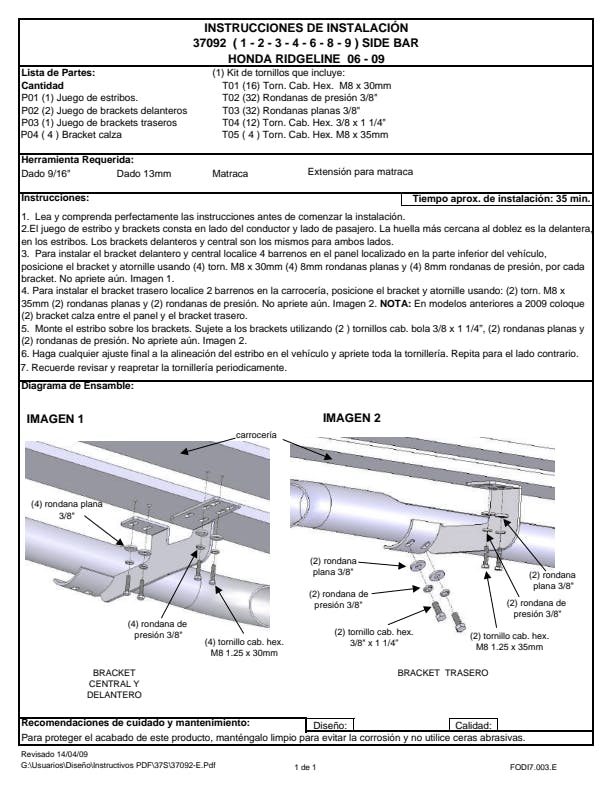 INSTRUCCIONES DE INSTALACIÓN
37092 ( 1 - 2 - 3 - 4 - 6 - 8 - 9 ) SIDE BAR
HONDA RIDGELINE 06 - 09

Lista de Partes:
Cantidad
P01 (1) Juego de estribos.
P02 (2) Juego de brackets delanteros
P03 (1) Juego de brackets traseros
P04 ( 4 ) Bracket calza

(1) Kit de tornillos que incluye:
T01 (16) Torn. Cab. Hex. M8 x 30mm
T02 (32) Rondanas de presión 3/8"
T03 (32) Rondanas planas 3/8"
T04 (12) Torn. Cab. Hex. 3/8 x 1 1/4"
T05 ( 4 ) Torn. Cab. Hex. M8 x 35mm

Herramienta Requerida:
Dado 9/16" Dado 13mm Matraca Extensión para matraca

Instrucciones:
Tiempo aprox. de instalación: 35 min.

1. Lea y comprenda perfectamente las instrucciones antes de comenzar la instalación.
2.El juego de estribo y brackets consta en lado del conductor y lado de pasajero. La huella más cercana al doblez es la delantera, en los estribos. Los brackets delanteros y central son los mismos para ambos lados.
3. Para instalar el bracket delantero y central localice 4 barrenos en el panel localizado en la parte inferior del vehículo, posicione el bracket y atornille usando (4) torn. M8 x 30mm (4) 8mm rondanas planas y (4) 8mm rondanas de presión, por cada bracket. No apriete aún. Imagen 1.
4. Para instalar el bracket trasero localice 2 barrenos en la carrocería, posicione el bracket y atornille usando: (2) torn. M8 x 35mm (2) rondanas planas y (2) rondanas de presión. No apriete aún. Imagen 2. NOTA: En modelos anteriores a 2009 coloque (2) bracket calza entre el panel y el bracket trasero.
5. Monte el estribo sobre los brackets. Sujete a los brackets utilizando (2 ) tornillos cab. bola 3/8 x 1 1/4", (2) rondanas planas y (2) rondanas de presión. No apriete aún. Imagen 2.
6. Haga cualquier ajuste final a la alineación del estribo en el vehículo y apriete toda la tornillería. Repita para el lado contrario.
7. Recuerde revisar y reapretar la tornillería periodicamente.

Diagrama de Ensamble:

IMAGEN 1
carrocería
(4) rondana plana 3/8"
(4) rondana de presión 3/8"
(4) tornillo cab. hex. M8 1.25 x 30mm
BRACKET CENTRAL Y DELANTERO

IMAGEN 2
(2) rondana plana 3/8"
(2) rondana de presión 3/8"
(2) tornillo cab. hex. 3/8" x 1 1/4"
(2) rondana plana 3/8"
(2) rondana de presión 3/8"
(2) tornillo cab. hex. M8 1.25 x 35mm
BRACKET TRASERO

Recomendaciones de cuidado y mantenimiento:
Diseño:
Calidad:
Para proteger el acabado de este producto, manténgalo limpio para evitar la corrosión y no utilice ceras abrasivas.

Revisado 14/04/09
G:\Usuarios\Diseño\Instructivos PDF\37S\37092-E.Pdf
1 de 1
FODI7.003.E