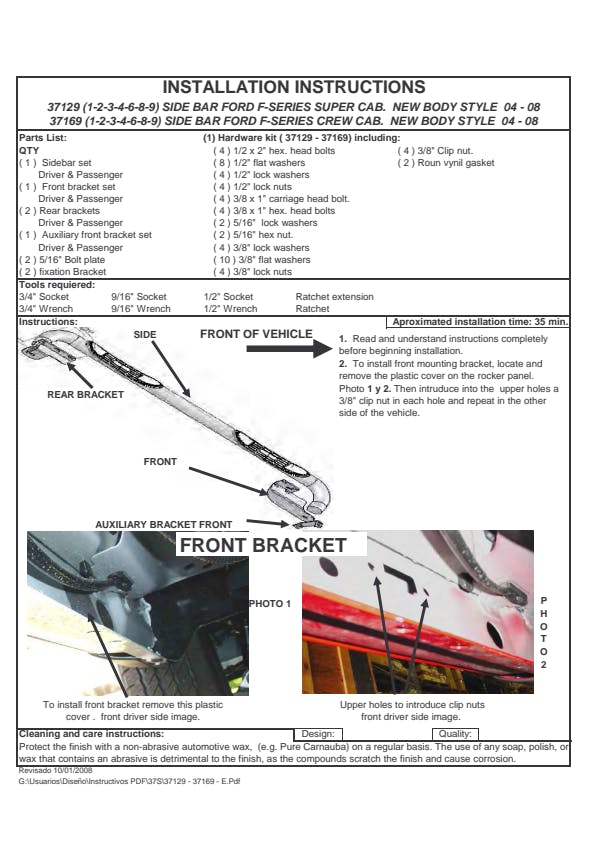 INSTALLATION INSTRUCTIONS

37129 (1-2-3-4-6-8-9) SIDE BAR FORD F-SERIES SUPER CAB. NEW BODY STYLE 04 - 08
37169 (1-2-3-4-6-8-9) SIDE BAR FORD F-SERIES CREW CAB. NEW BODY STYLE 04 - 08

Parts List:
QTY
( 1 ) Sidebar set
Driver & Passenger
( 1 ) Front bracket set
Driver & Passenger
( 2 ) Rear brackets
Driver & Passenger
( 1 ) Auxiliary front bracket set
Driver & Passenger
( 2 ) 5/16" Bolt plate
( 2 ) fixation Bracket

(1) Hardware kit ( 37129 - 37169) including:
( 4 ) 1/2 x 2" hex. head bolts
( 8 ) 1/2" flat washers
( 4 ) 1/2" lock washers
( 4 ) 1/2" lock nuts
( 4 ) 3/8 x 1" carriage head bolt.
( 4 ) 3/8 x 1" hex. head bolts
( 2 ) 5/16" lock washers
( 2 ) 5/16" hex nut.
( 4 ) 3/8" lock washers
( 10 ) 3/8" flat washers
( 4 ) 3/8" lock nuts

( 4 ) 3/8" Clip nut.
( 2 ) Roun vynil gasket

Tools requiered:
| 3/4" Socket | 9/16" Socket | 1/2" Socket | Ratchet extension |
|---|---|---|---|
| 3/4" Wrench | 9/16" Wrench | 1/2" Wrench | Ratchet |

Instructions:
Aproximated installation time: 35 min.

SIDE
FRONT OF VEHICLE
REAR BRACKET
FRONT
AUXILIARY BRACKET FRONT

1. Read and understand instructions completely before beginning installation.
2. To install front mounting bracket, locate and remove the plastic cover on the rocker panel. Photo 1 y 2. Then intruduce into the upper holes a 3/8" clip nut in each hole and repeat in the other side of the vehicle.

FRONT BRACKET
PHOTO 1
PHOTO 2

To install front bracket remove this plastic cover . front driver side image.

Upper holes to introduce clip nuts front driver side image.

Cleaning and care instructions:
Design:
Quality:
Protect the finish with a non-abrasive automotive wax, (e.g. Pure Carnauba) on a regular basis. The use of any soap, polish, or wax that contains an abrasive is detrimental to the finish, as the compounds scratch the finish and cause corrosion.
Revisado 10/01/2008
G:\Usuarios\Diseño\Instructivos PDF\37S\37129 - 37169 - E.Pdf