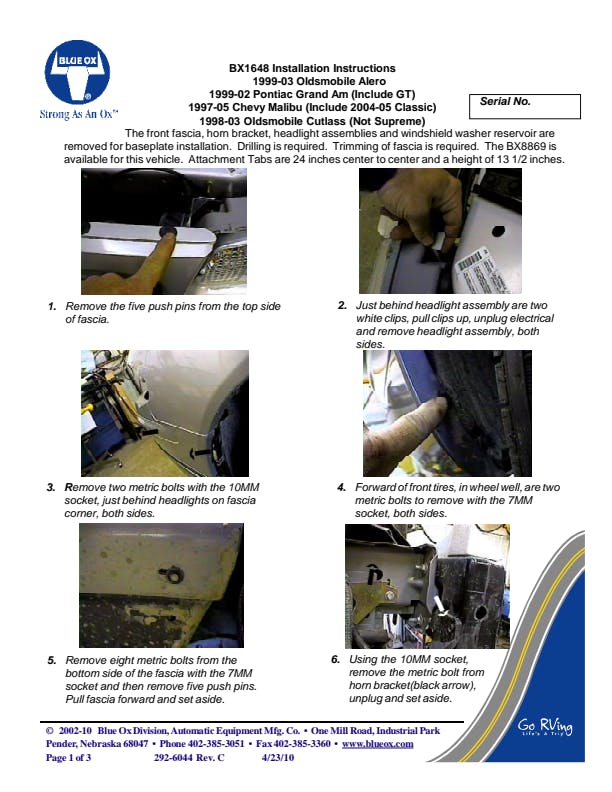 BLUE OX
Strong As An Ox™

BX1648 Installation Instructions
1999-03 Oldsmobile Alero
1999-02 Pontiac Grand Am (Include GT)
1997-05 Chevy Malibu (Include 2004-05 Classic)
1998-03 Oldsmobile Cutlass (Not Supreme)

Serial No.

The front fascia, horn bracket, headlight assemblies and windshield washer reservoir are removed for baseplate installation. Drilling is required. Trimming of fascia is required. The BX8869 is available for this vehicle. Attachment Tabs are 24 inches center to center and a height of 13 1/2 inches.

1. Remove the five push pins from the top side of fascia.

2. Just behind headlight assembly are two white clips, pull clips up, unplug electrical and remove headlight assembly, both sides.

3. Remove two metric bolts with the 10MM socket, just behind headlights on fascia corner, both sides.

4. Forward of front tires, in wheel well, are two metric bolts to remove with the 7MM socket, both sides.

5. Remove eight metric bolts from the bottom side of the fascia with the 7MM socket and then remove five push pins. Pull fascia forward and set aside.

6. Using the 10MM socket, remove the metric bolt from horn bracket(black arrow), unplug and set aside.

© 2002-10 Blue Ox Division, Automatic Equipment Mfg. Co. • One Mill Road, Industrial Park
Pender, Nebraska 68047 • Phone 402-385-3051 • Fax 402-385-3360 • www.blueox.com
Page 1 of 3 292-6044 Rev. C 4/23/10

Go RVing
Life's A Trip