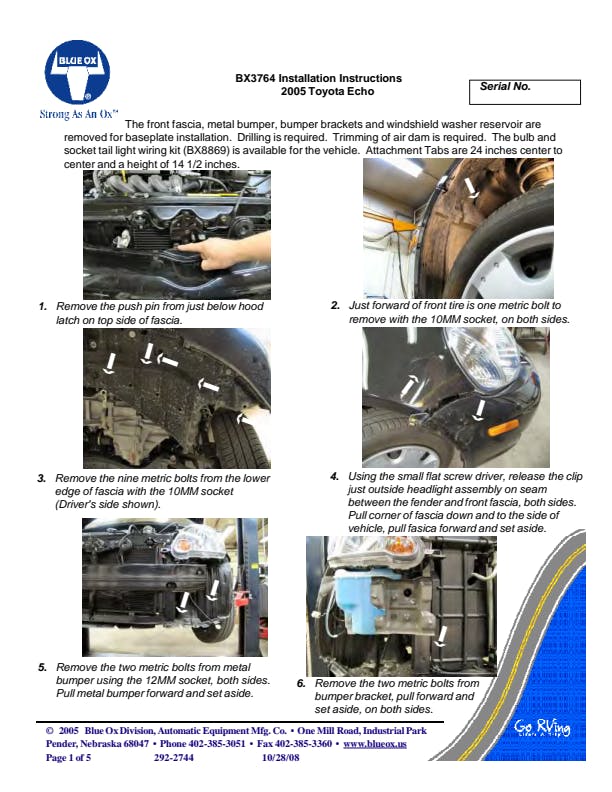 BLUE OX

Strong As An Ox™

BX3764 Installation Instructions
2005 Toyota Echo

Serial No.

The front fascia, metal bumper, bumper brackets and windshield washer reservoir are removed for baseplate installation. Drilling is required. Trimming of air dam is required. The bulb and socket tail light wiring kit (BX8869) is available for the vehicle. Attachment Tabs are 24 inches center to center and a height of 14 1/2 inches.

1. Remove the push pin from just below hood latch on top side of fascia.

2. Just forward of front tire is one metric bolt to remove with the 10MM socket, on both sides.

3. Remove the nine metric bolts from the lower edge of fascia with the 10MM socket (Driver's side shown).

4. Using the small flat screw driver, release the clip just outside headlight assembly on seam between the fender and front fascia, both sides. Pull corner of fascia down and to the side of vehicle, pull fasica forward and set aside.

5. Remove the two metric bolts from metal bumper using the 12MM socket, both sides. Pull metal bumper forward and set aside.

6. Remove the two metric bolts from bumper bracket, pull forward and set aside, on both sides.

© 2005 Blue Ox Division, Automatic Equipment Mfg. Co. • One Mill Road, Industrial Park
Pender, Nebraska 68047 • Phone 402-385-3051 • Fax 402-385-3360 • www.blueox.us
Page 1 of 5 292-2744 10/28/08

Go RVing