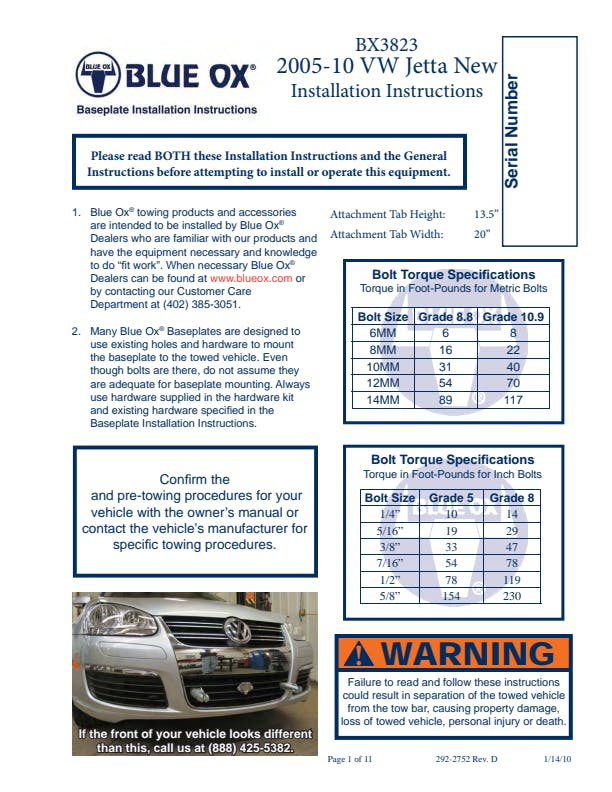 BLUE OX
BLUE OX®
Baseplate Installation Instructions

BX3823
2005-10 VW Jetta New
Installation Instructions

Serial Number

Please read BOTH these Installation Instructions and the General Instructions before attempting to install or operate this equipment.

1. Blue Ox® towing products and accessories are intended to be installed by Blue Ox® Dealers who are familiar with our products and have the equipment necessary and knowledge to do "fit work". When necessary Blue Ox® Dealers can be found at www.blueox.com or by contacting our Customer Care Department at (402) 385-3051.

2. Many Blue Ox® Baseplates are designed to use existing holes and hardware to mount the baseplate to the towed vehicle. Even though bolts are there, do not assume they are adequate for baseplate mounting. Always use hardware supplied in the hardware kit and existing hardware specified in the Baseplate Installation Instructions.

Attachment Tab Height: 13.5"
Attachment Tab Width: 20"

Bolt Torque Specifications
Torque in Foot-Pounds for Metric Bolts

| Bolt Size | Grade 8.8 | Grade 10.9 |
|---|---|---|
| 6MM | 6 | 8 |
| 8MM | 16 | 22 |
| 10MM | 31 | 40 |
| 12MM | 54 | 70 |
| 14MM | 89 | 117 |

Confirm the and pre-towing procedures for your vehicle with the owner's manual or contact the vehicle's manufacturer for specific towing procedures.

Bolt Torque Specifications
Torque in Foot-Pounds for Inch Bolts

| Bolt Size | Grade 5 | Grade 8 |
|---|---|---|
| 1/4" | 10 | 14 |
| 5/16" | 19 | 29 |
| 3/8" | 33 | 47 |
| 7/16" | 54 | 78 |
| 1/2" | 78 | 119 |
| 5/8" | 154 | 230 |

If the front of your vehicle looks different than this, call us at (888) 425-5382.

WARNING
Failure to read and follow these instructions could result in separation of the towed vehicle from the tow bar, causing property damage, loss of towed vehicle, personal injury or death.

Page 1 of 11 292-2752 Rev. D 1/14/10