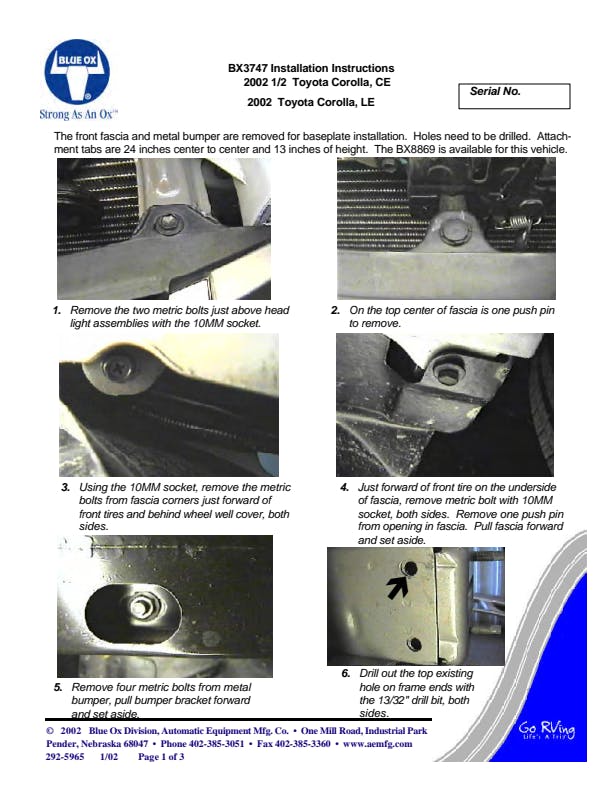 BLUE OX

Strong As An Ox™

BX3747 Installation Instructions
2002 1/2 Toyota Corolla, CE
2002 Toyota Corolla, LE

Serial No.

The front fascia and metal bumper are removed for baseplate installation. Holes need to be drilled. Attachment tabs are 24 inches center to center and 13 inches of height. The BX8869 is available for this vehicle.

1. Remove the two metric bolts just above head light assemblies with the 10MM socket.

2. On the top center of fascia is one push pin to remove.

3. Using the 10MM socket, remove the metric bolts from fascia corners just forward of front tires and behind wheel well cover, both sides.

4. Just forward of front tire on the underside of fascia, remove metric bolt with 10MM socket, both sides. Remove one push pin from opening in fascia. Pull fascia forward and set aside.

5. Remove four metric bolts from metal bumper, pull bumper bracket forward and set aside.

6. Drill out the top existing hole on frame ends with the 13/32" drill bit, both sides.

© 2002 Blue Ox Division, Automatic Equipment Mfg. Co. • One Mill Road, Industrial Park
Pender, Nebraska 68047 • Phone 402-385-3051 • Fax 402-385-3360 • www.aemfg.com
292-5965 1/02 Page 1 of 3

Go RVing
Life's A Trip