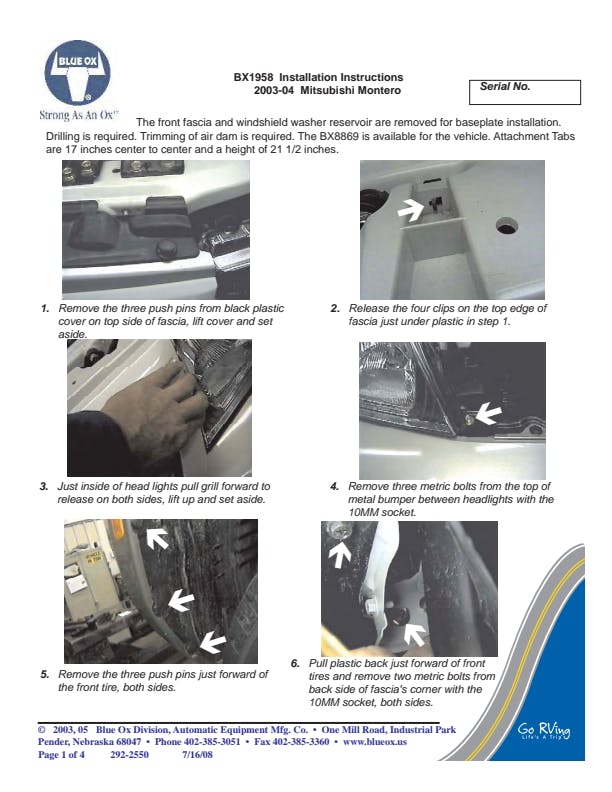 BLUE OX
Strong As An Ox™

BX1958 Installation Instructions
2003-04 Mitsubishi Montero

Serial No.

The front fascia and windshield washer reservoir are removed for baseplate installation. Drilling is required. Trimming of air dam is required. The BX8869 is available for the vehicle. Attachment Tabs are 17 inches center to center and a height of 21 1/2 inches.

1. Remove the three push pins from black plastic cover on top side of fascia, lift cover and set aside.

2. Release the four clips on the top edge of fascia just under plastic in step 1.

3. Just inside of head lights pull grill forward to release on both sides, lift up and set aside.

4. Remove three metric bolts from the top of metal bumper between headlights with the 10MM socket.

5. Remove the three push pins just forward of the front tire, both sides.

6. Pull plastic back just forward of front tires and remove two metric bolts from back side of fascia's corner with the 10MM socket, both sides.

© 2003, 05 Blue Ox Division, Automatic Equipment Mfg. Co. • One Mill Road, Industrial Park Pender, Nebraska 68047 • Phone 402-385-3051 • Fax 402-385-3360 • www.blueox.us
Page 1 of 4 292-2550 7/16/08

Go RVing
Life's A Trip