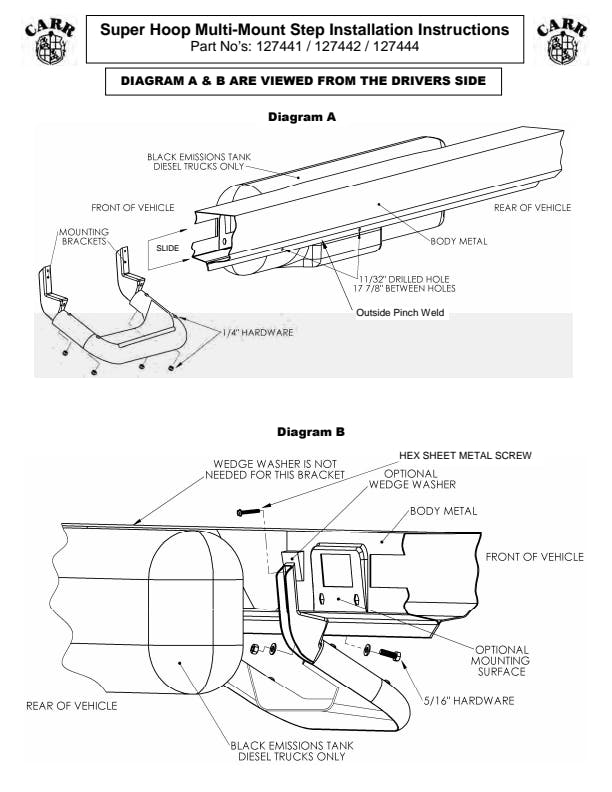 CARR

Super Hoop Multi-Mount Step Installation Instructions
Part No's: 127441 / 127442 / 127444

CARR

DIAGRAM A & B ARE VIEWED FROM THE DRIVERS SIDE

Diagram A

BLACK EMISSIONS TANK
DIESEL TRUCKS ONLY

FRONT OF VEHICLE

REAR OF VEHICLE

MOUNTING BRACKETS

SLIDE

BODY METAL

11/32" DRILLED HOLE
17 7/8" BETWEEN HOLES

Outside Pinch Weld

1/4" HARDWARE

Diagram B

WEDGE WASHER IS NOT NEEDED FOR THIS BRACKET

HEX SHEET METAL SCREW

OPTIONAL WEDGE WASHER

BODY METAL

FRONT OF VEHICLE

OPTIONAL MOUNTING SURFACE

5/16" HARDWARE

REAR OF VEHICLE

BLACK EMISSIONS TANK
DIESEL TRUCKS ONLY